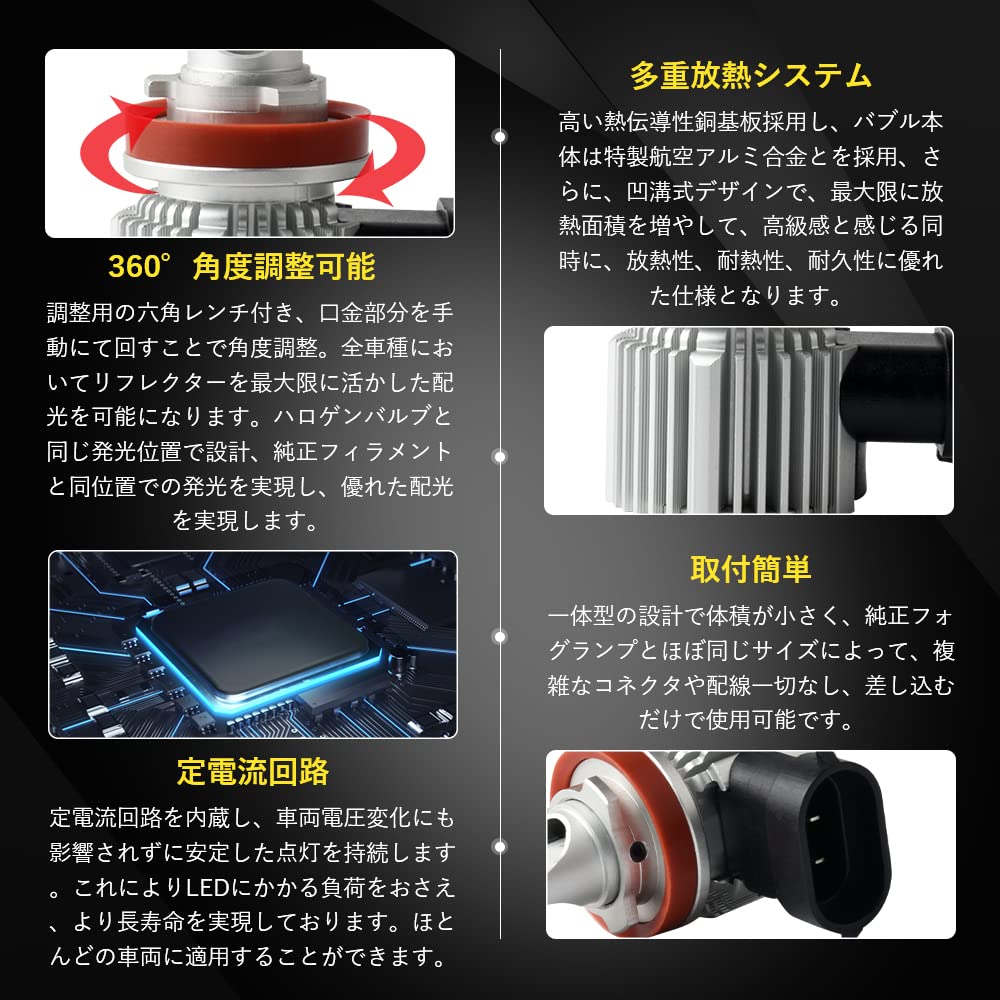 360° 角度調整可能

調整用の六角レンチ付き、口金部分を手動にて回すことで角度調整。全車種においてリフレクターを最大限に活かした配光を可能になります。ハロゲンバルブと同じ発光位置で設計、純正フィラメントと同位置での発光を実現し、優れた配光を実現します。

定電流回路

定電流回路を内蔵し、車両電圧変化にも影響されずに安定した点灯を持続します。これによりLEDにかかる負荷をおさえ、より長寿命を実現しております。ほとんどの車両に適用することができます。

多重放熱システム

高い熱伝導性銅基板採用し、バブル本体は特製航空アルミ合金とを採用、さらに、凹溝式デザインで、最大限に放熱面積を増やして、高級感と感じる同時に、放熱性、耐熱性、耐久性に優れた仕様となります。

取付簡単

一体型の設計で体積が小さく、純正フォグランプとほぼ同じサイズによって、複雑なコネクタや配線一切なし、差し込むだけで使用可能です。