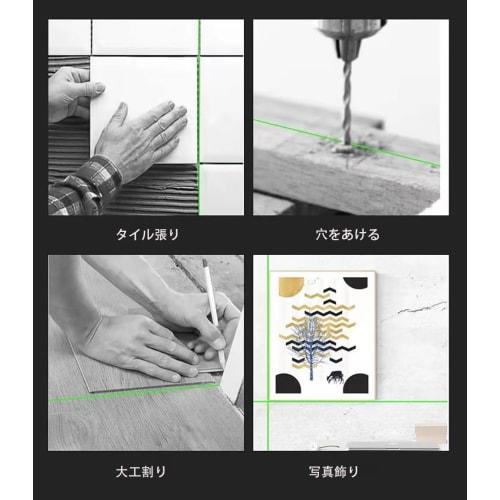 タイル張り

穴をあける

大工割り

写真飾り