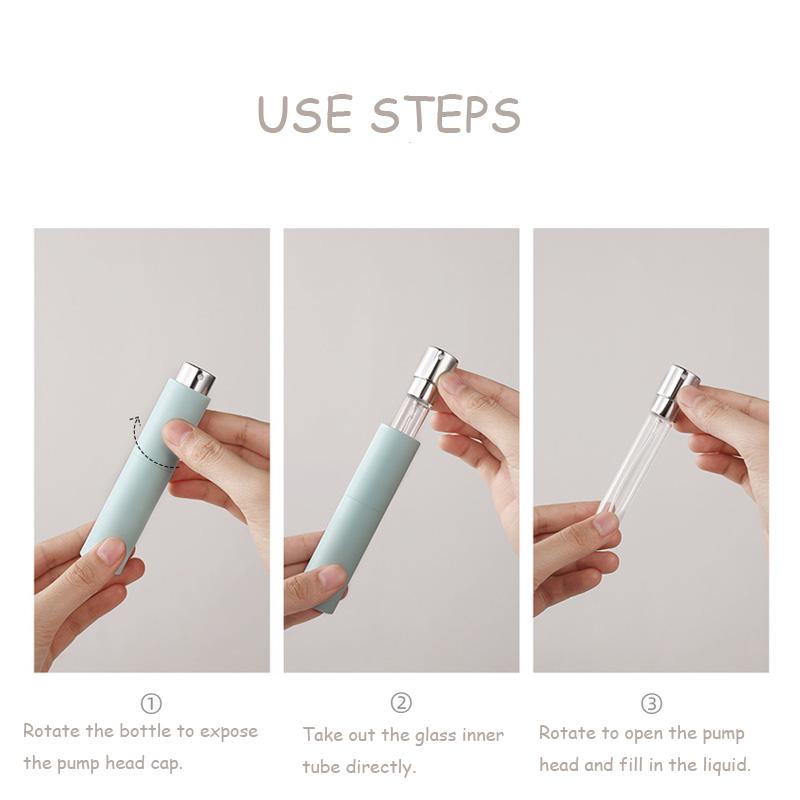 USE STEPS

①
Rotate the bottle to expose the pump head cap.

②
Take out the glass inner tube directly.

③
Rotate to open the pump head and fill in the liquid.