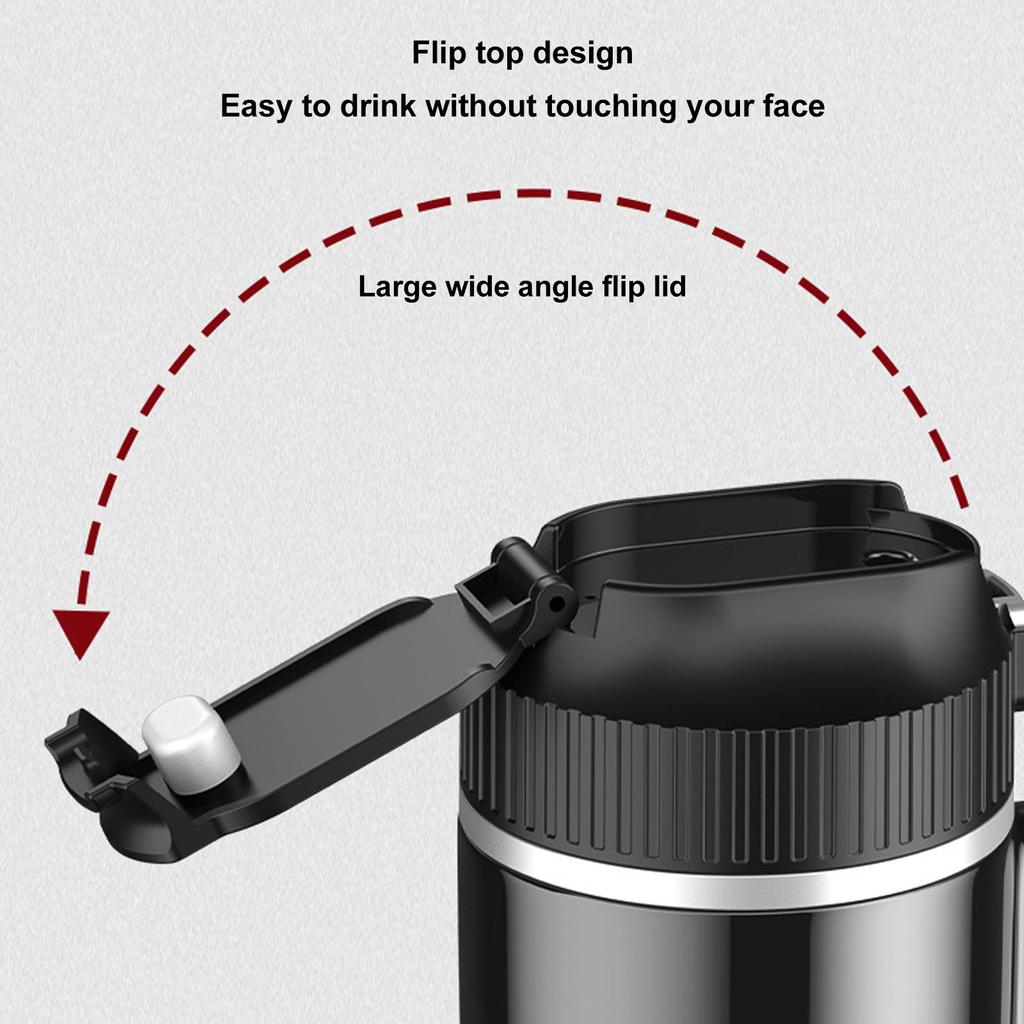 Flip top design
Easy to drink without touching your face

Large wide angle flip lid