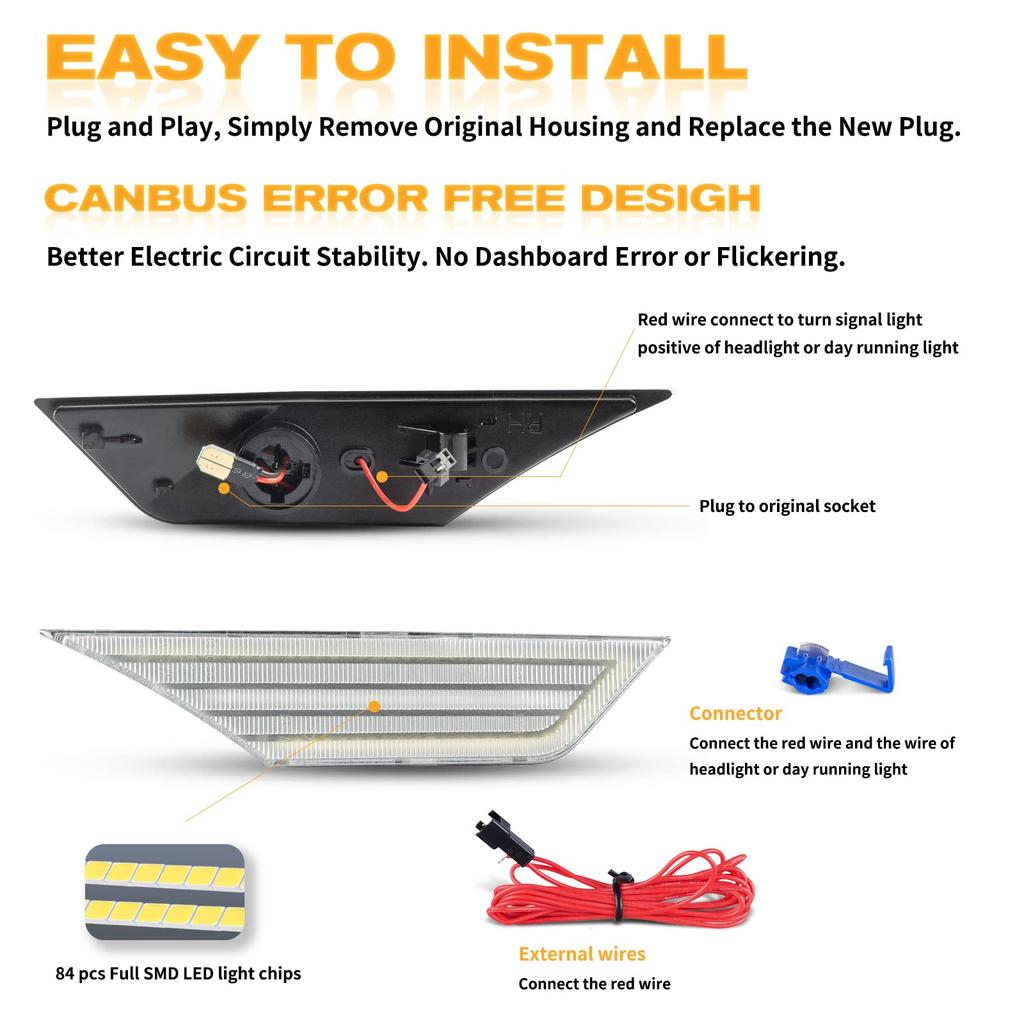 EASY TO INSTALL

Plug and Play, Simply Remove Original Housing and Replace the New Plug.

CANBUS ERROR FREE DESIGH

Better Electric Circuit Stability. No Dashboard Error or Flickering.

Red wire connect to turn signal light positive of headlight or day running light

RH

Plug to original socket

Connector

Connect the red wire and the wire of headlight or day running light

84 pcs Full SMD LED light chips

External wires

Connect the red wire