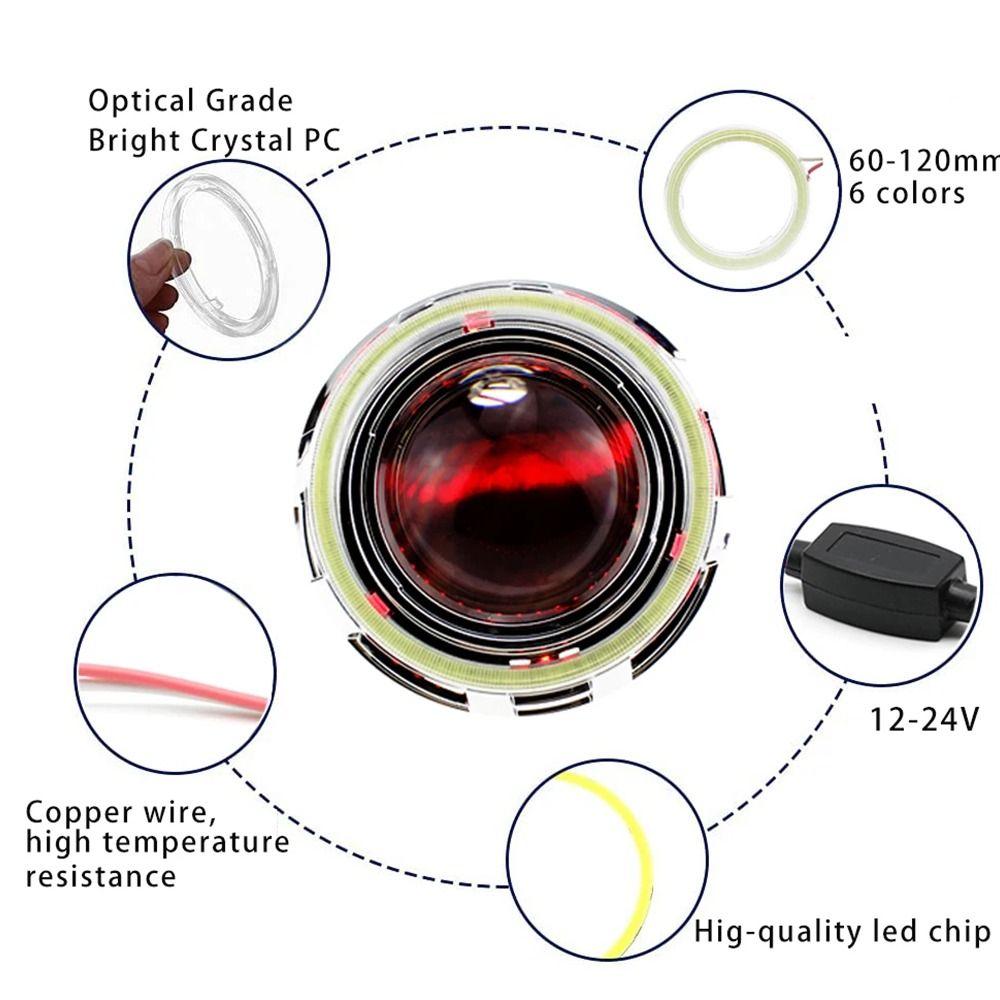 Optical Grade
Bright Crystal PC

60-120mm
6 colors

12-24V

Copper wire,
high temperature
resistance

Hig-quality led chip