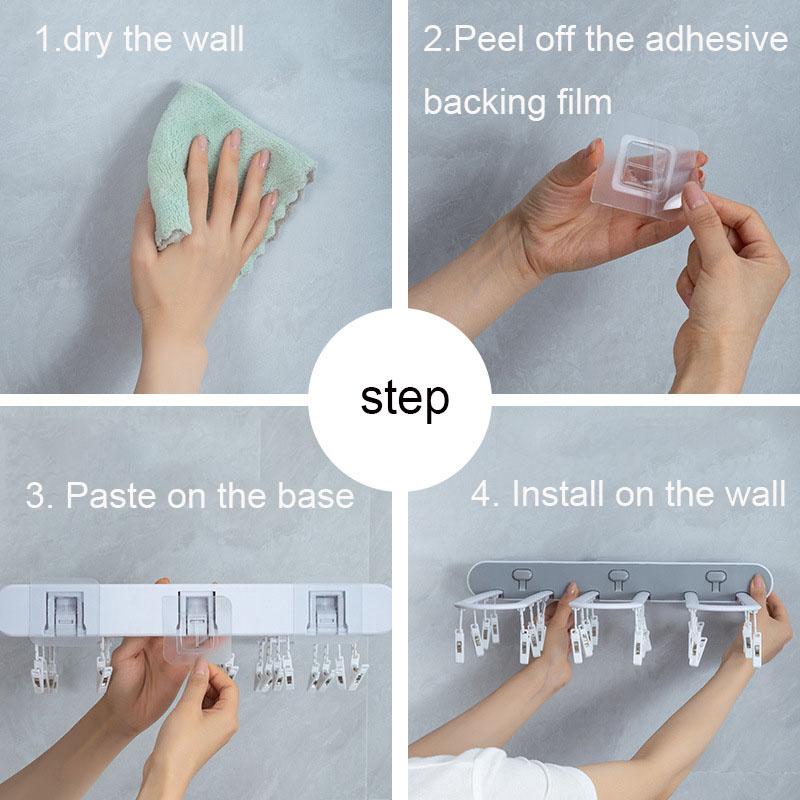 1.dry the wall

2.Peel off the adhesive backing film

step

3. Paste on the base

4. Install on the wall