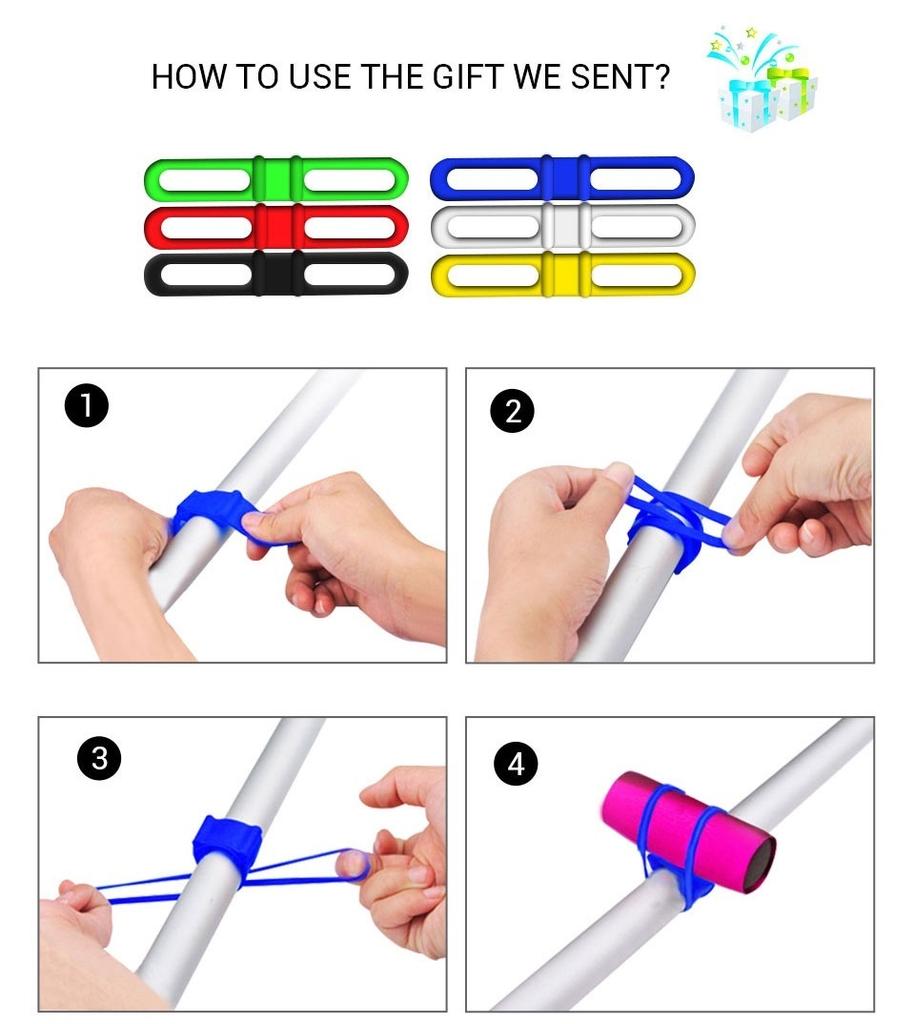 HOW TO USE THE GIFT WE SENT?

1

2

3

4