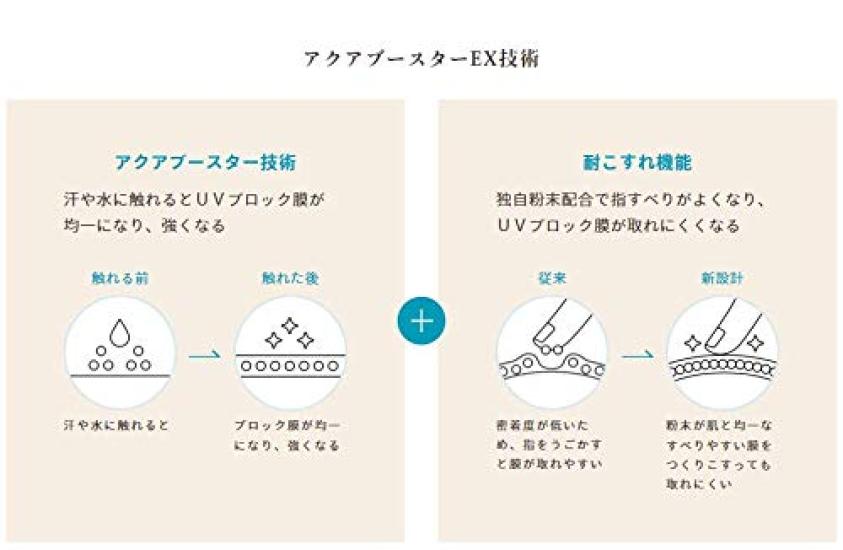 アクアブースターEX技術

アクアブースター技術

汗や水に触れるとＵＶブロック膜が均一になり、強くなる

触れる前

触れた後

汗や水に触れると

ブロック膜が均一になり、強くなる

＋

耐こすれ機能

独自粉末配合で指すべりがよくなり、ＵＶブロック膜が取れにくくなる

従来

新設計

密着度が低いため、指をうごかすと膜が取れやすい

粉末が肌と均一なすべりやすい膜をつくりこすっても取れにくい