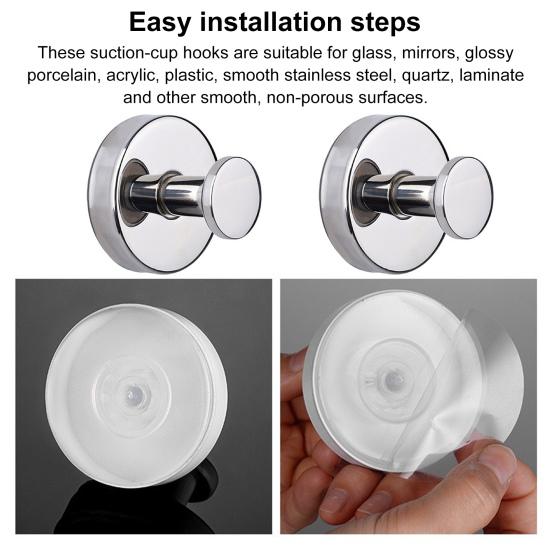 Easy installation steps

These suction-cup hooks are suitable for glass, mirrors, glossy porcelain, acrylic, plastic, smooth stainless steel, quartz, laminate and other smooth, non-porous surfaces.