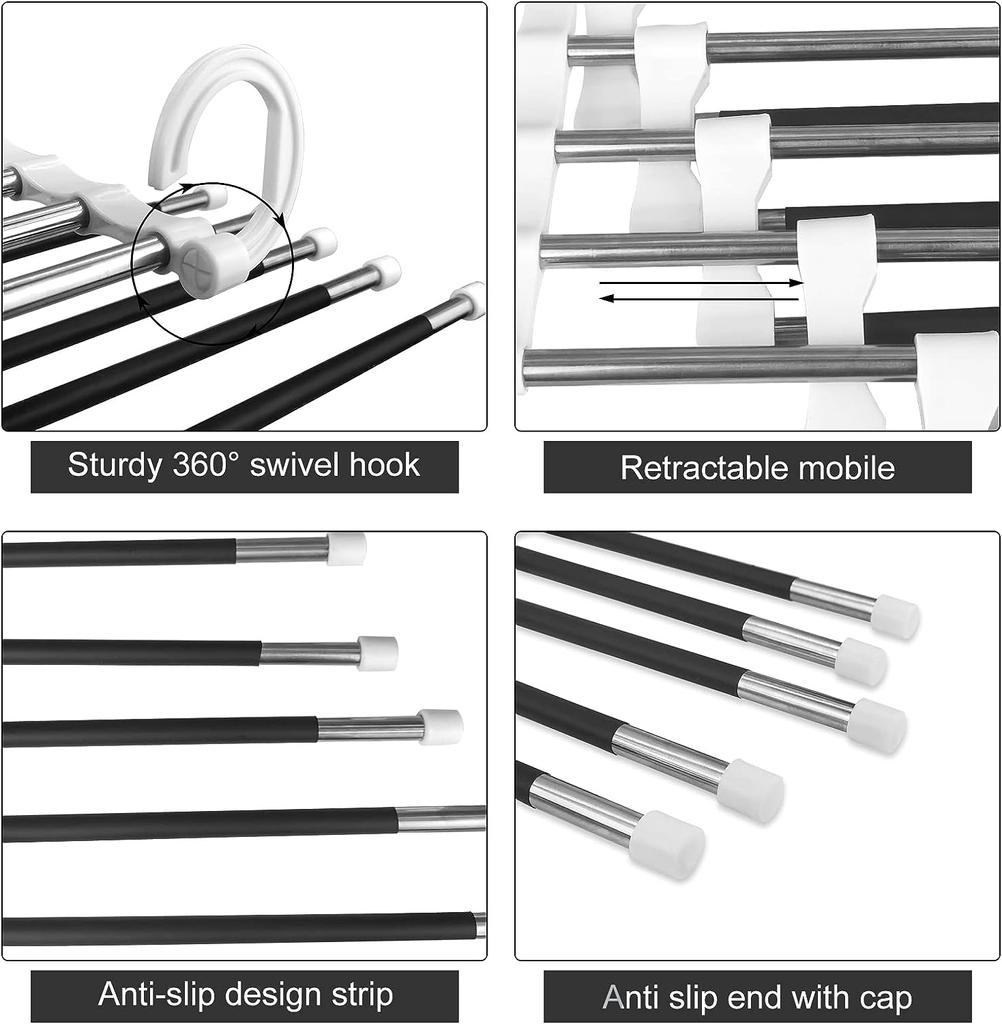 Sturdy 360° swivel hook

Retractable mobile

Anti-slip design strip

Anti slip end with cap