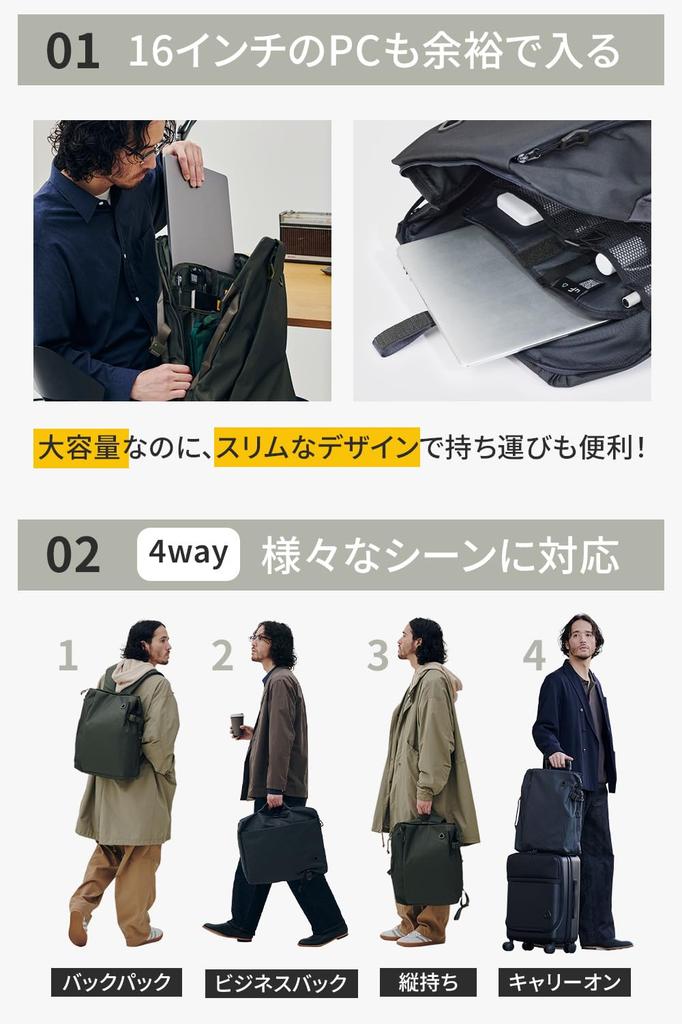 01 16インチのPCも余裕で入る

大容量なのに、スリムなデザインで持ち運びも便利！

02 4way 様々なシーンに対応

1

2

3

4

バックパック

ビジネスバック

縦持ち

キャリーオン