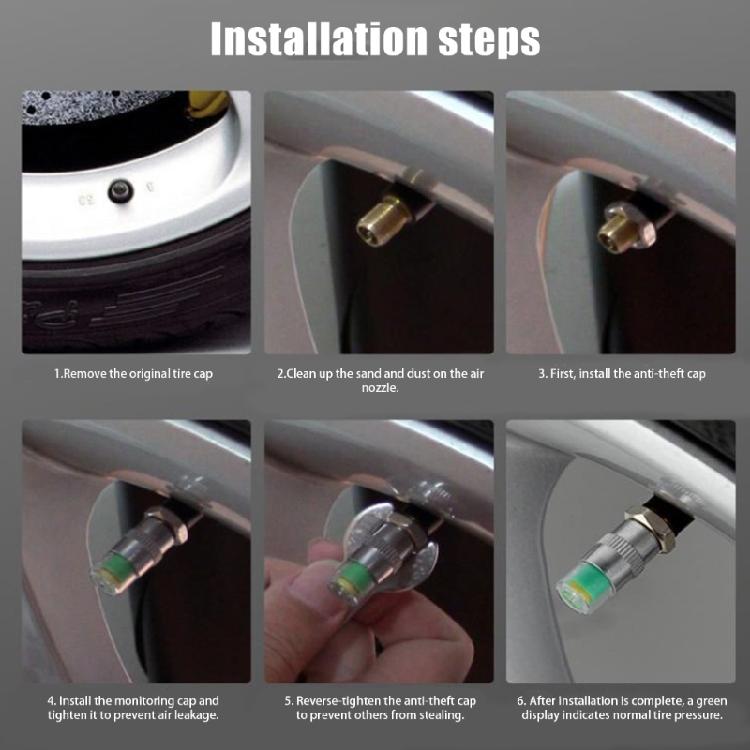 Installation steps

1.Remove the original tire cap

2.Clean up the sand and dust on the air nozzle.

3. First, install the anti-theft cap

4. Install the monitoring cap and tighten it to prevent air leakage.

5. Reverse-tighten the anti-theft cap to prevent others from stealing.

6. After installation is complete, a green display indicates normal tire pressure.