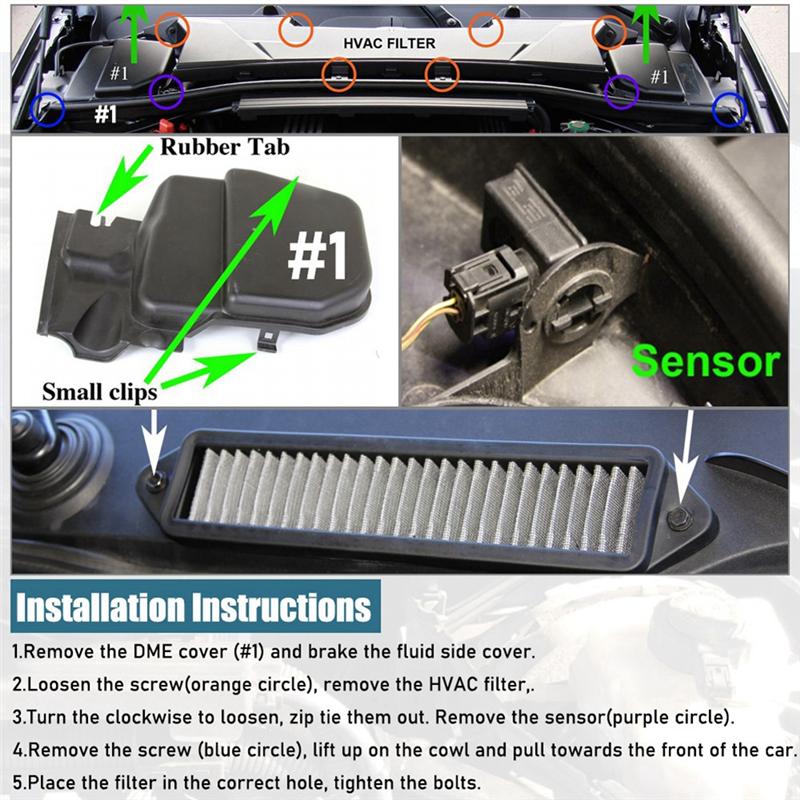 HVAC FILTER
#1
#1
#1

Rubber Tab
#1
Small clips

Sensor

Installation Instructions

1.Remove the DME cover (#1) and brake the fluid side cover.

2.Loosen the screw(orange circle), remove the HVAC filter,.

3.Turn the clockwise to loosen, zip tie them out. Remove the sensor(purple circle).

4.Remove the screw (blue circle), lift up on the cowl and pull towards the front of the car.

5.Place the filter in the correct hole, tighten the bolts.