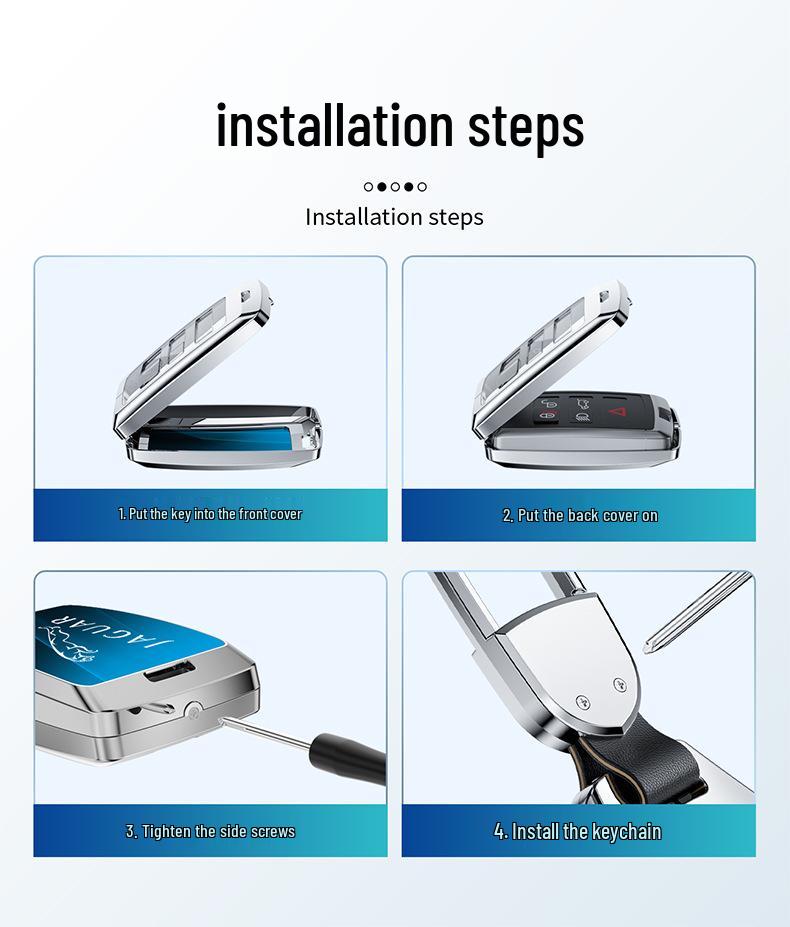 installation steps

Installation steps

1. Put the key into the front cover

2. Put the back cover on

JAGUAR

3. Tighten the side screws

4. Install the keychain