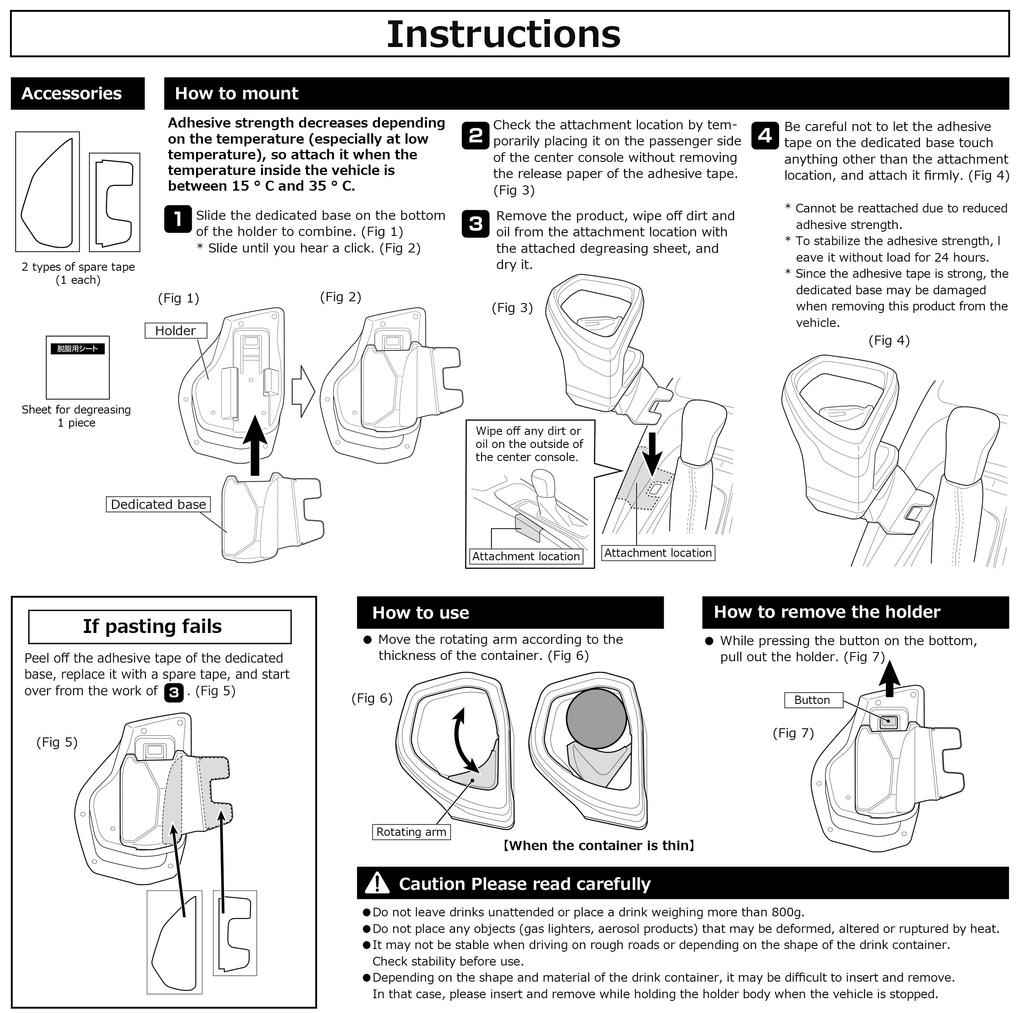 Instructions

Accessories

2 types of spare tape (1 each)

脱脂用シート

Sheet for degreasing 1 piece

How to mount

Adhesive strength decreases depending on the temperature (especially at low temperature), so attach it when the temperature inside the vehicle is between 15 ° C and 35 ° C.

1 Slide the dedicated base on the bottom of the holder to combine. (Fig 1)
* Slide until you hear a click. (Fig 2)

(Fig 1)

Holder

Dedicated base

(Fig 2)

2 Check the attachment location by temporarily placing it on the passenger side of the center console without removing the release paper of the adhesive tape. (Fig 3)

3 Remove the product, wipe off dirt and oil from the attachment location with the attached degreasing sheet, and dry it.

(Fig 3)

Wipe off any dirt or oil on the outside of the center console.

Attachment location

Attachment location

4 Be careful not to let the adhesive tape on the dedicated base touch anything other than the attachment location, and attach it firmly. (Fig 4)

* Cannot be reattached due to reduced adhesive strength.
* To stabilize the adhesive strength, l eave it without load for 24 hours.
* Since the adhesive tape is strong, the dedicated base may be damaged when removing this product from the vehicle.

(Fig 4)

If pasting fails

Peel off the adhesive tape of the dedicated base, replace it with a spare tape, and start over from the work of 3. (Fig 5)

(Fig 5)

How to use

● Move the rotating arm according to the thickness of the container. (Fig 6)

(Fig 6)

Rotating arm

【When the container is thin】

How to remove the holder

● While pressing the button on the bottom, pull out the holder. (Fig 7)

Button

(Fig 7)

Caution Please read carefully

●Do not leave drinks unattended or place a drink weighing more than 800g.
●Do not place any objects (gas lighters, aerosol products) that may be deformed, altered or ruptured by heat.
●It may not be stable when driving on rough roads or depending on the shape of the drink container. Check stability before use.
●Depending on the shape and material of the drink container, it may be difficult to insert and remove. In that case, please insert and remove while holding the holder body when the vehicle is stopped.