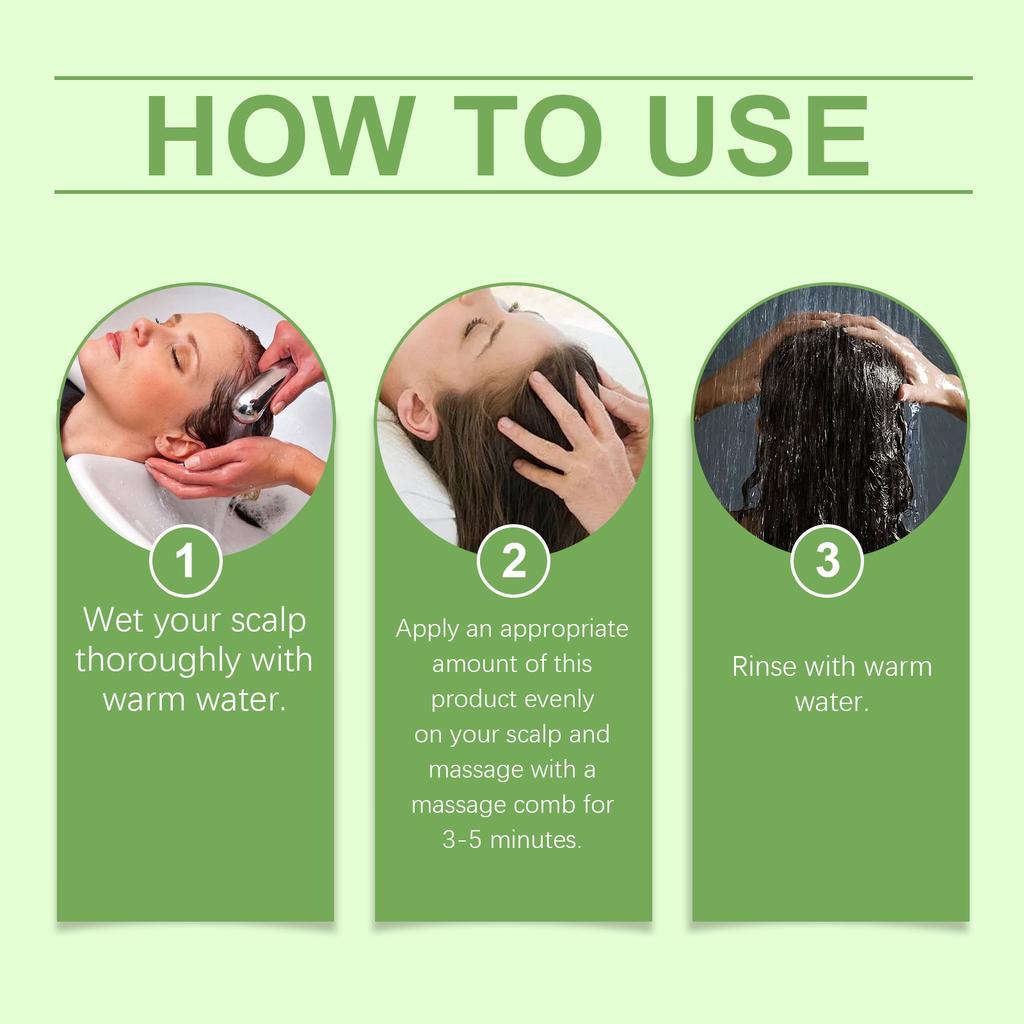 HOW TO USE

1
Wet your scalp thoroughly with warm water.

2
Apply an appropriate amount of this product evenly on your scalp and massage with a massage comb for 3-5 minutes.

3
Rinse with warm water.