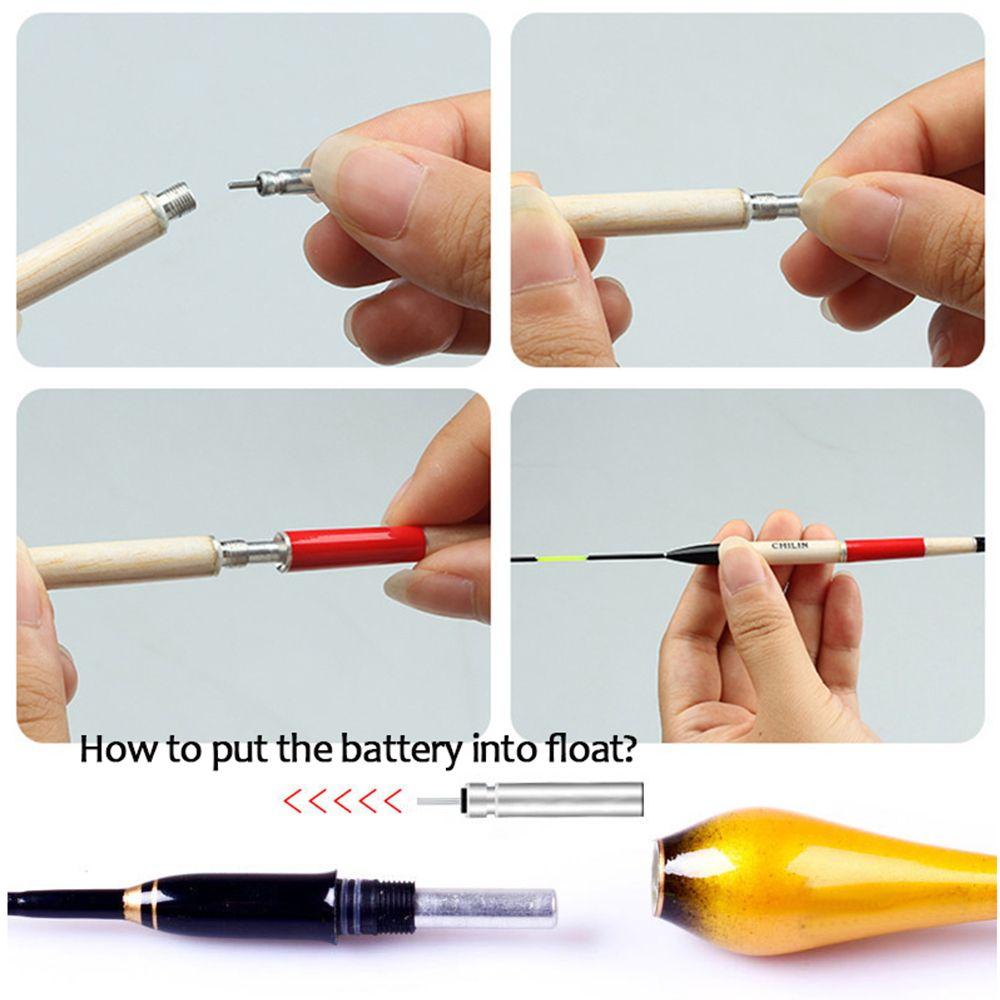 CHILIN

How to put the battery into float?

<<<<<