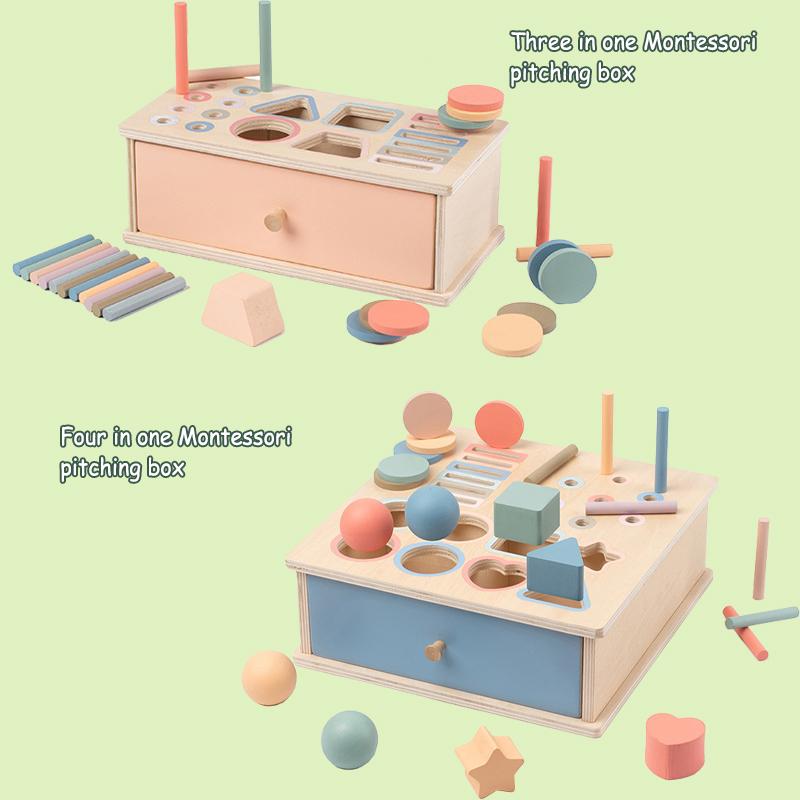 Three in one Montessori pitching box

Four in one Montessori pitching box