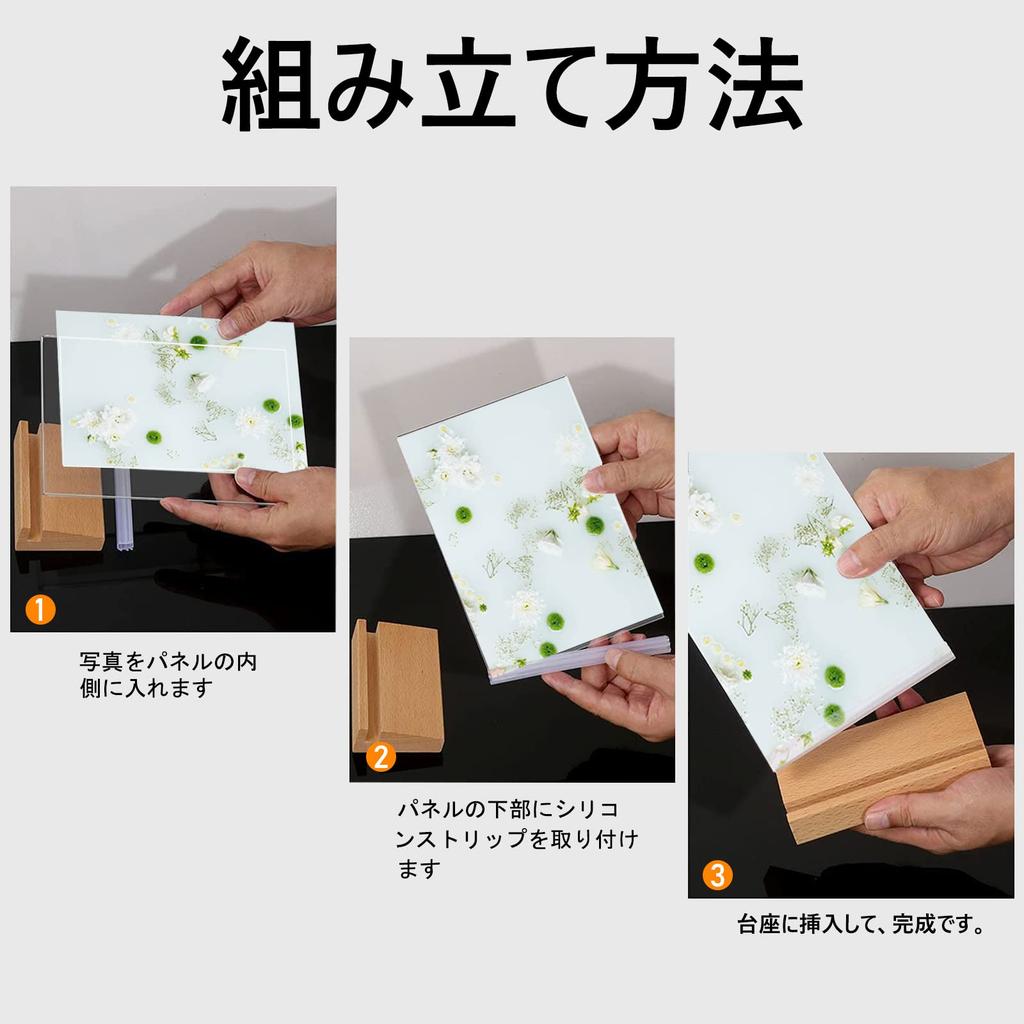 組み立て方法

1

写真をパネルの内側に入れます

2

パネルの下部にシリコンストリップを取り付けます

3

台座に挿入して、完成です。