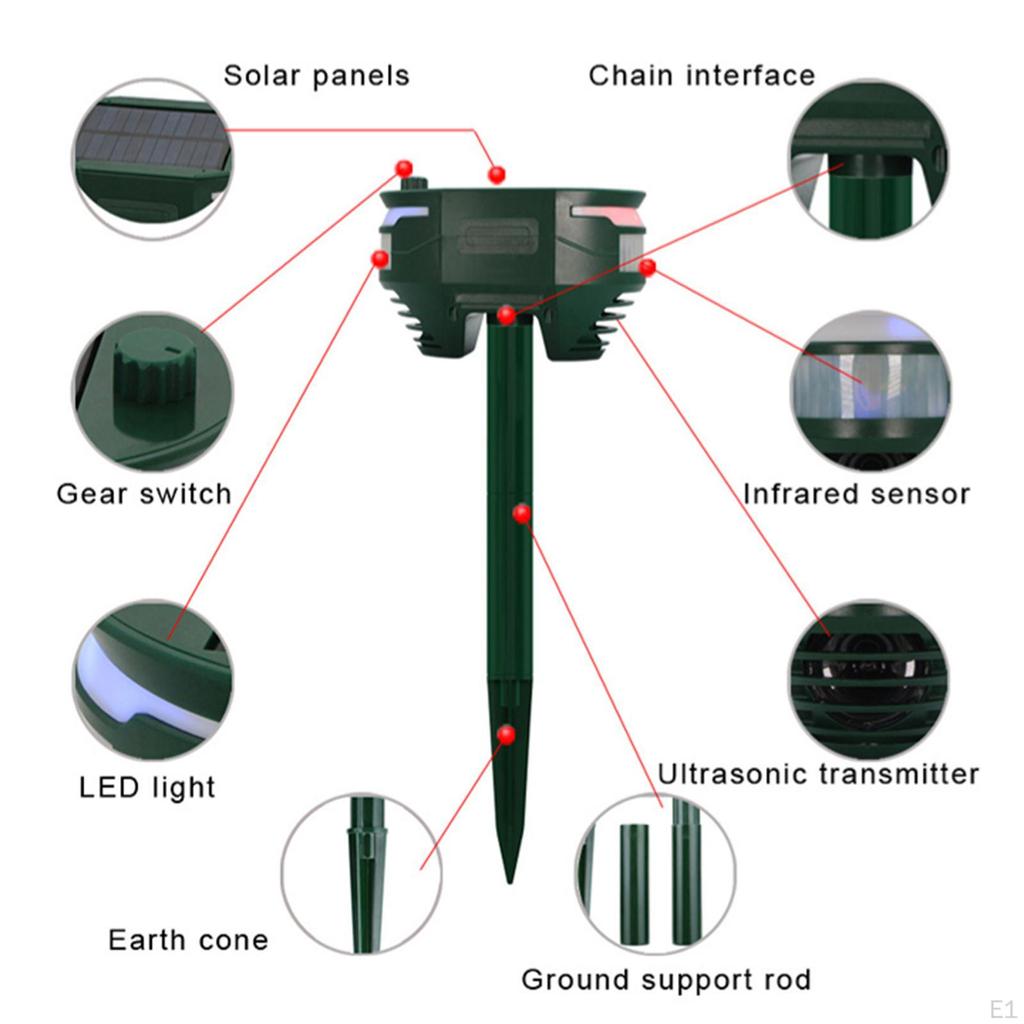 Solar panels

Chain interface

Gear switch

Infrared sensor

LED light

Ultrasonic transmitter

Earth cone

Ground support rod

E1