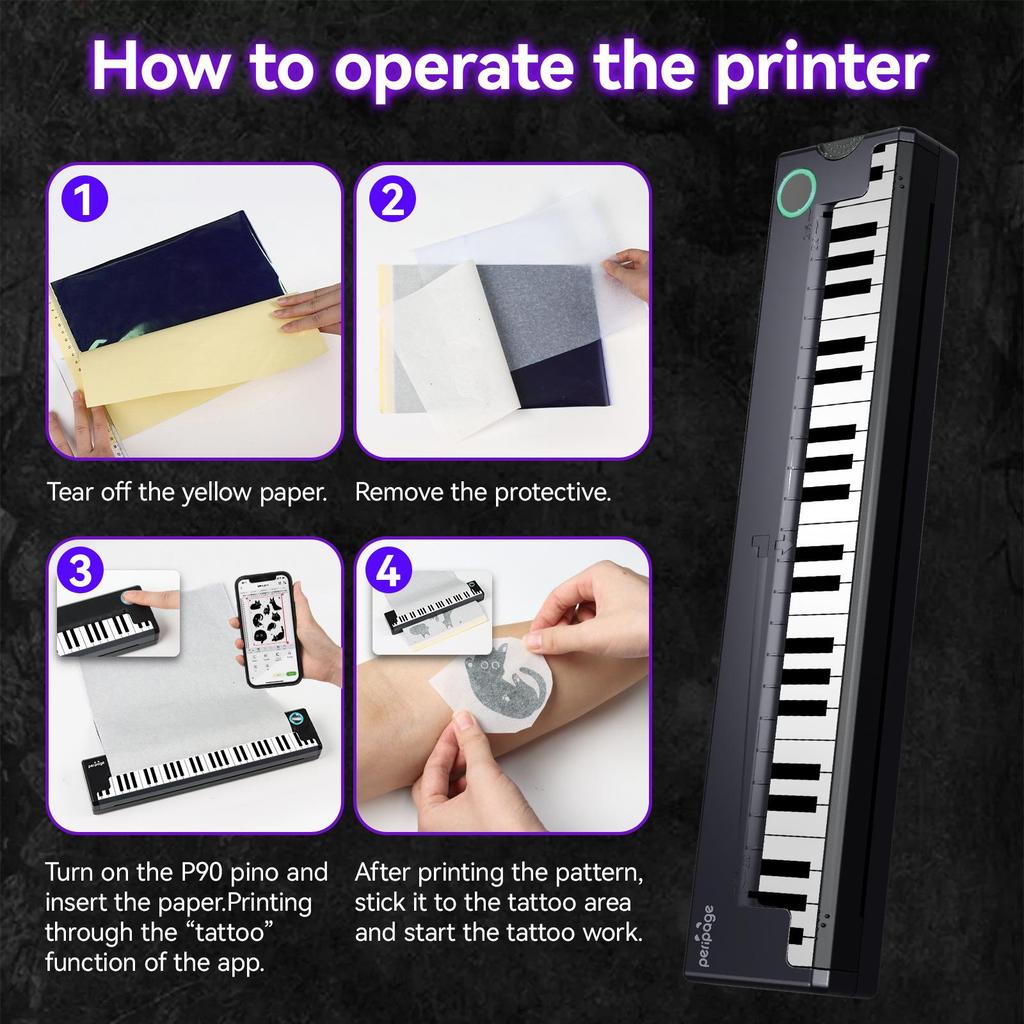 How to operate the printer

1

Tear off the yellow paper.

2

Remove the protective.

3

peripage

Turn on the P90 pino and insert the paper.Printing through the “tattoo” function of the app.

4

After printing the pattern, stick it to the tattoo area and start the tattoo work.

peripage