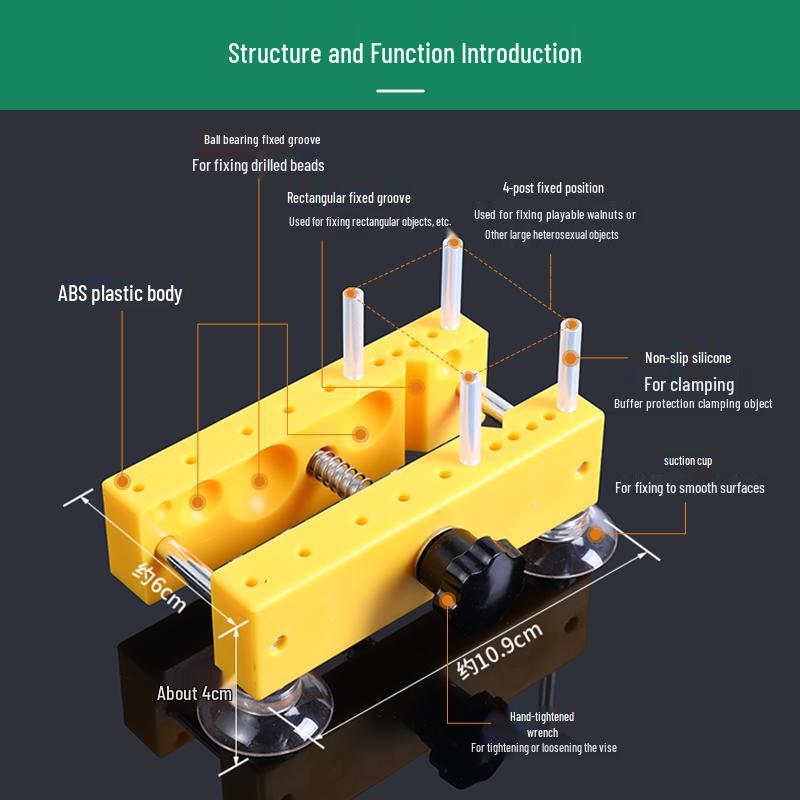 Structure and Function Introduction

Ball bearing fixed groove
For fixing drilled beads

Rectangular fixed groove
Used for fixing rectangular objects, etc.

4-post fixed position
Used for fixing playable walnuts or Other large heterosexual objects

ABS plastic body

Non-slip silicone
For clamping
Buffer protection clamping object

suction cup
For fixing to smooth surfaces

约6cm

约10.9cm

About 4cm

Hand-tightened wrench
For tightening or loosening the vise