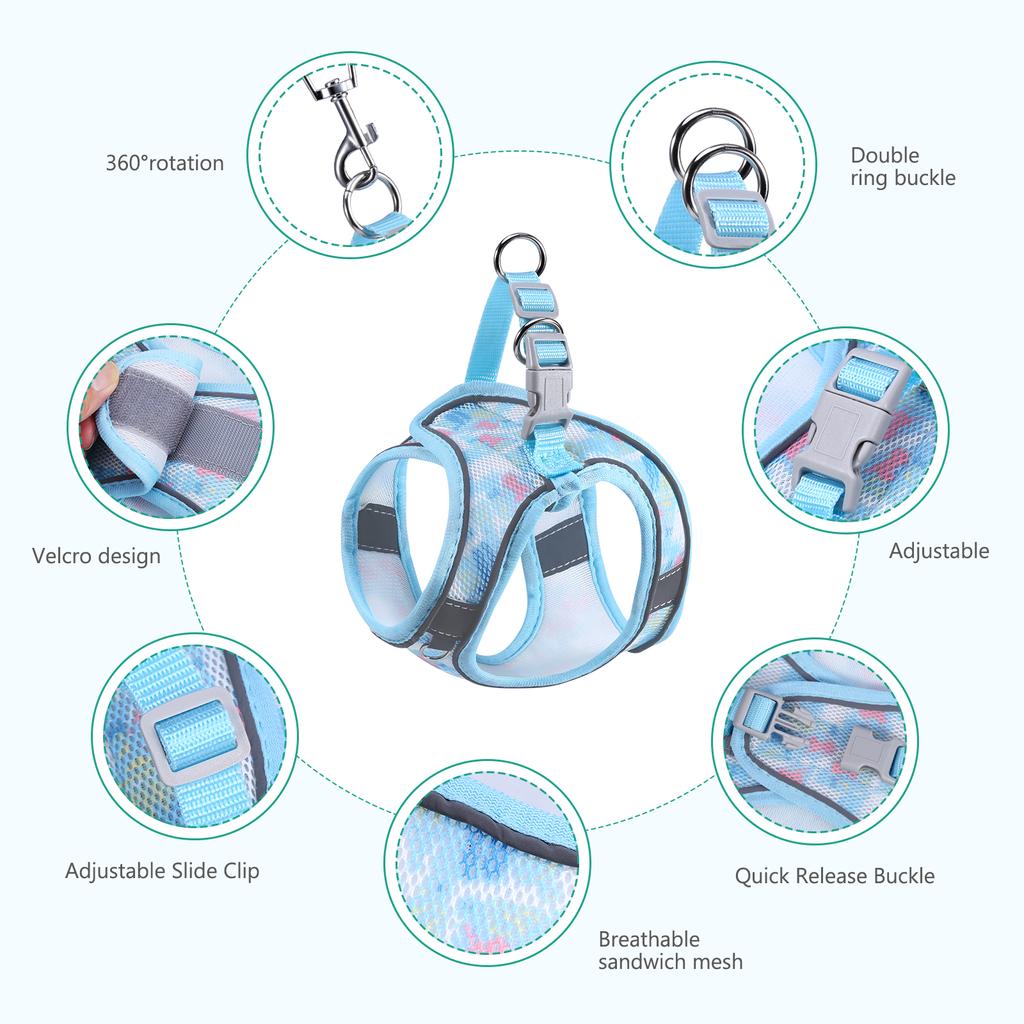 360°rotation

Double ring buckle

Velcro design

Adjustable

Adjustable Slide Clip

Quick Release Buckle

Breathable sandwich mesh