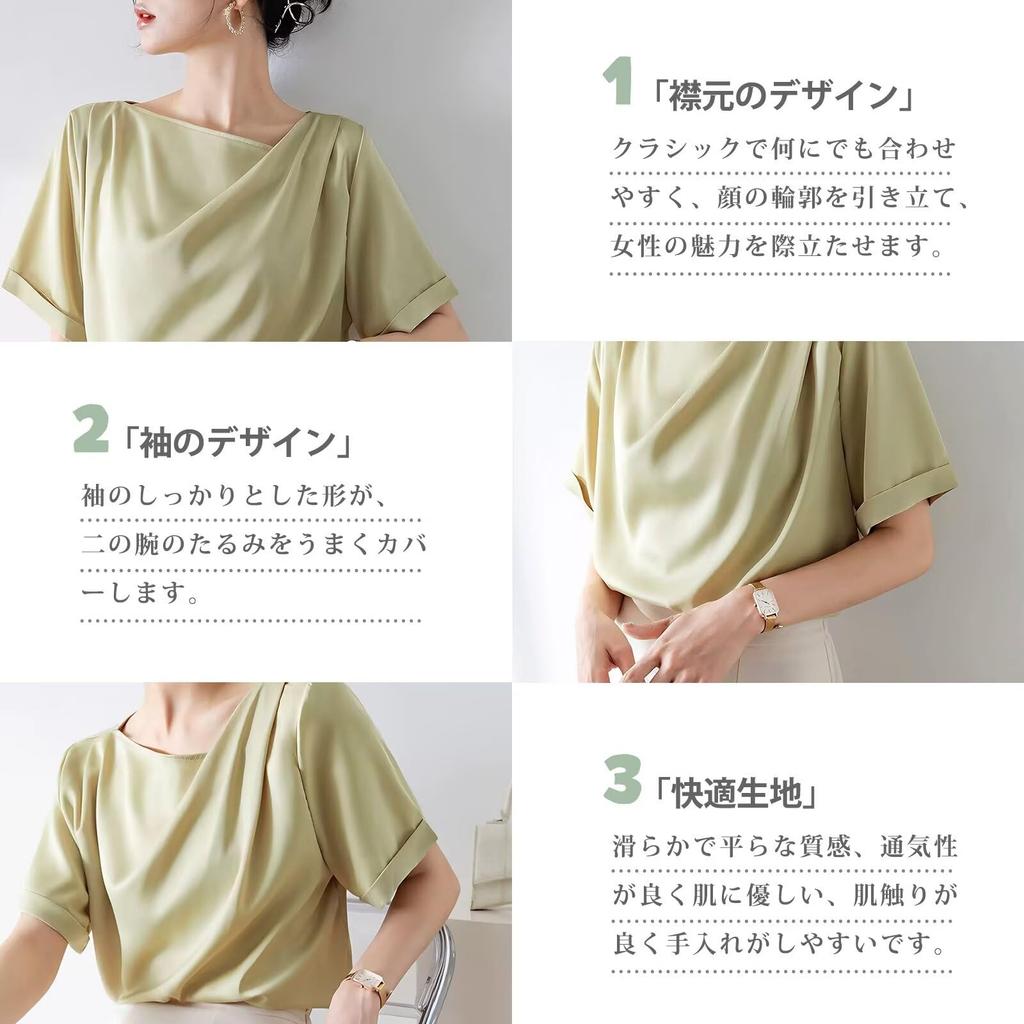 1「襟元のデザイン」

クラシックで何にでも合わせやすく、顔の輪郭を引き立て、女性の魅力を際立たせます。

2「袖のデザイン」

袖のしっかりとした形が、二の腕のたるみをうまくカバーします。

3「快適生地」

滑らかで平らな質感、通気性が良く肌に優しい、肌触りが良く手入れがしやすいです。