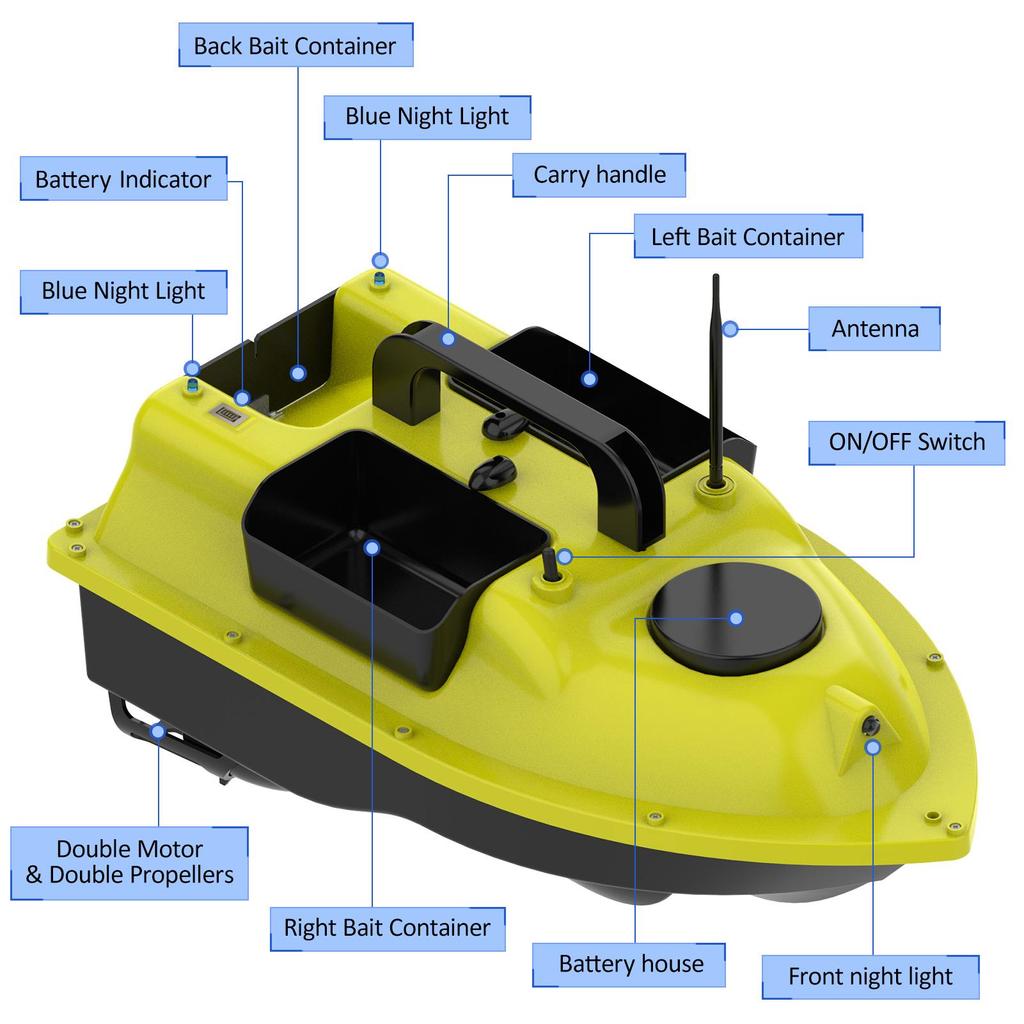 Back Bait Container

Blue Night Light

Battery Indicator

Carry handle

Left Bait Container

Blue Night Light

Antenna

ON/OFF Switch

Double Motor
& Double Propellers

Right Bait Container

Battery house

Front night light