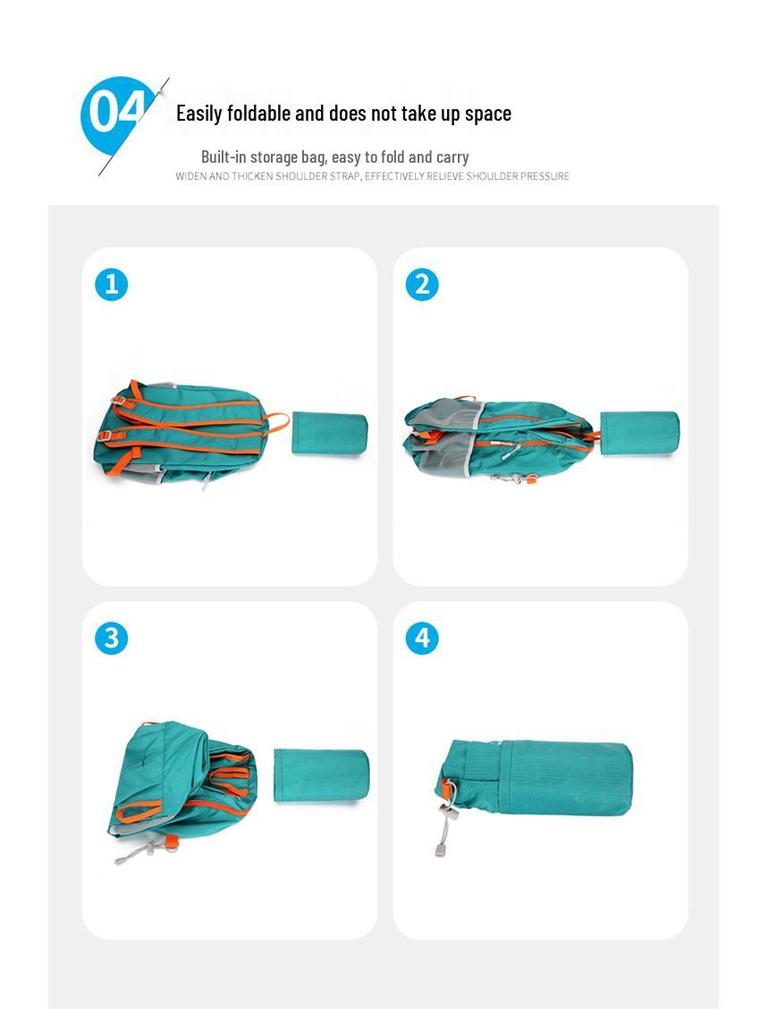 04

Easily foldable and does not take up space

Built-in storage bag, easy to fold and carry

WIDEN AND THICKEN SHOULDER STRAP, EFFECTIVELY RELIEVE SHOULDER PRESSURE

1

2

3

4