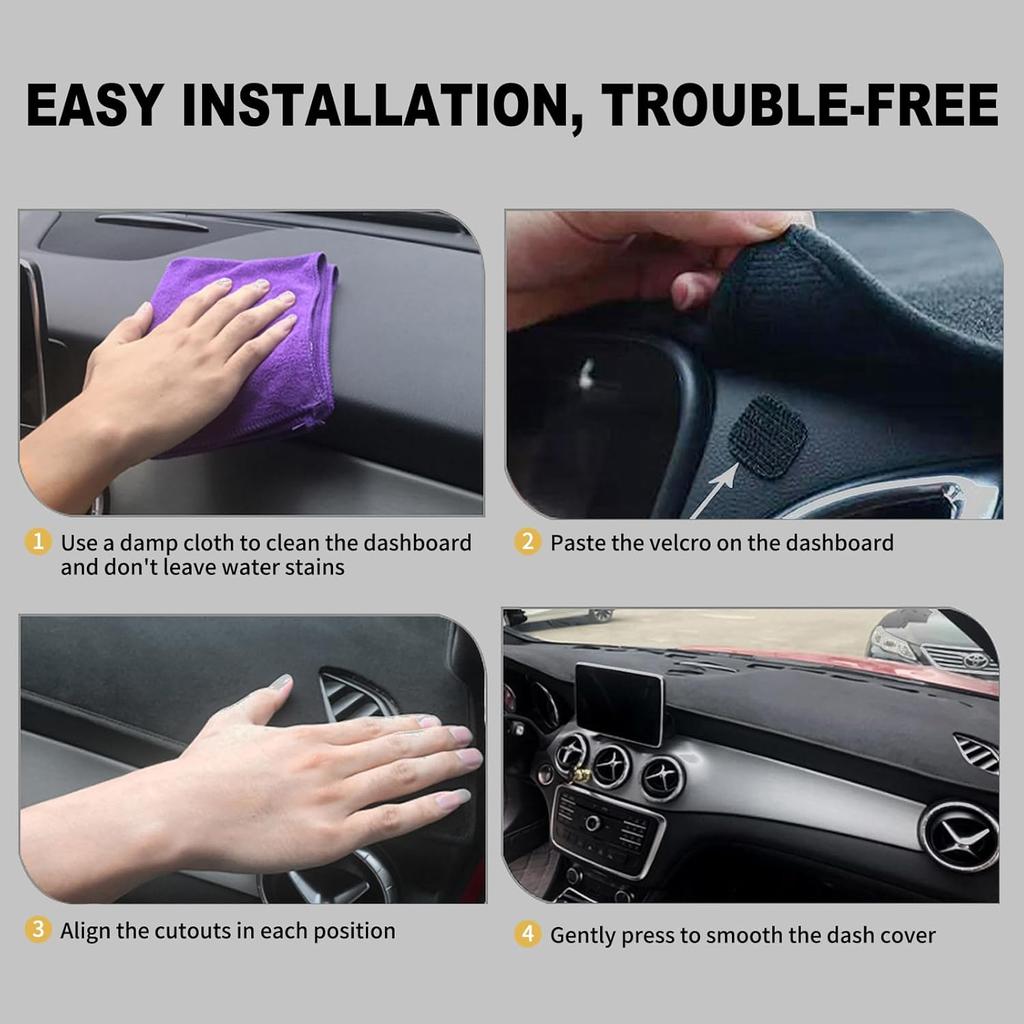 EASY INSTALLATION, TROUBLE-FREE

1 Use a damp cloth to clean the dashboard and don't leave water stains

2 Paste the velcro on the dashboard

3 Align the cutouts in each position

4 Gently press to smooth the dash cover