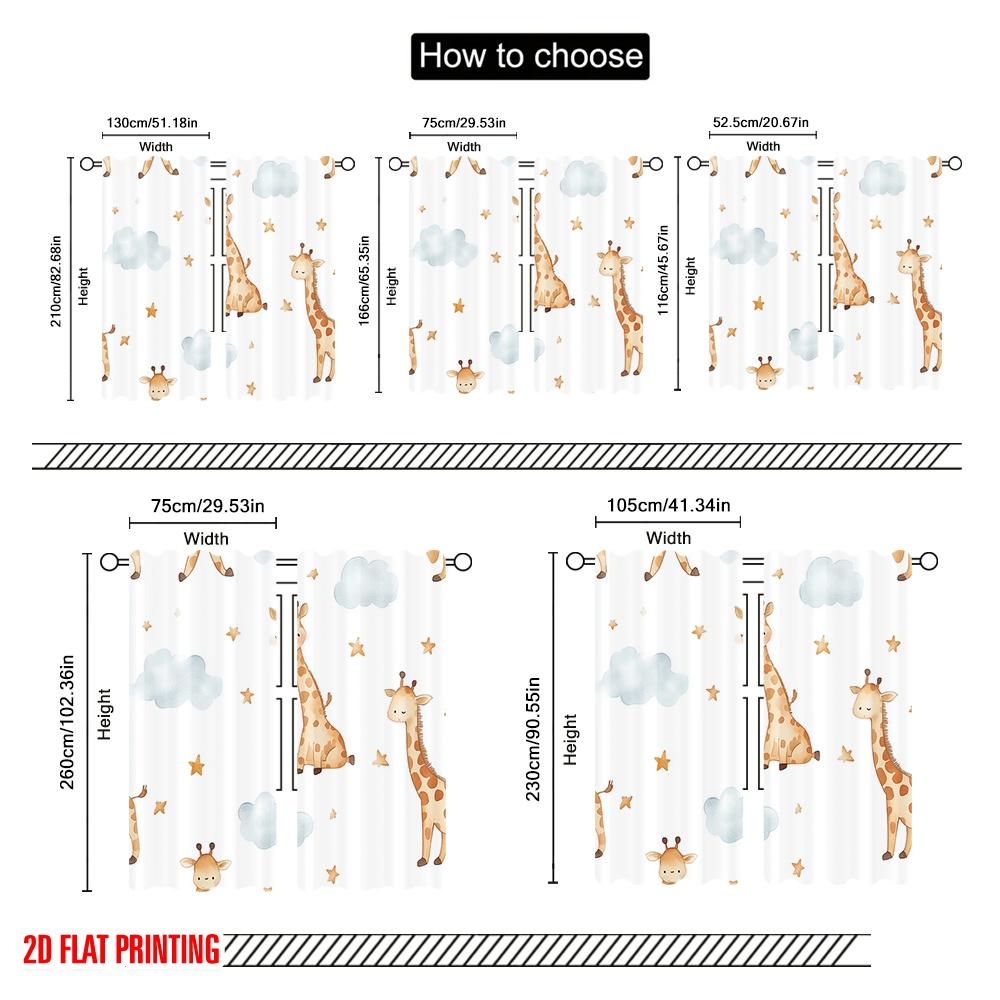 How to choose

130cm/51.18in
Width
210cm/82.68in
Height

75cm/29.53in
Width
166cm/65.35in
Height

52.5cm/20.67in
Width
116cm/45.67in
Height

75cm/29.53in
Width
260cm/102.36in
Height

105cm/41.34in
Width
230cm/90.55in
Height

2D FLAT PRINTING