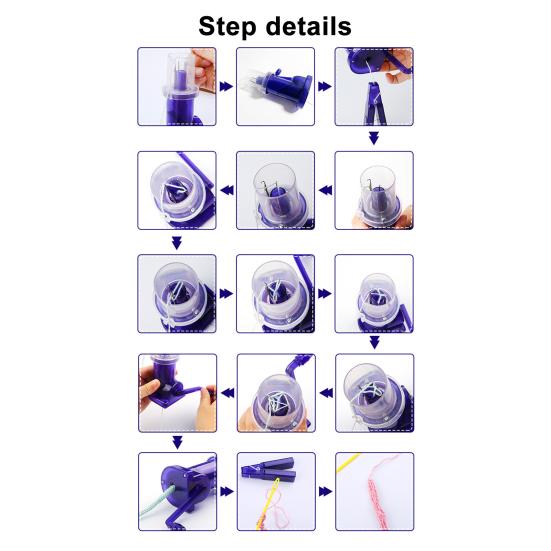 Step details