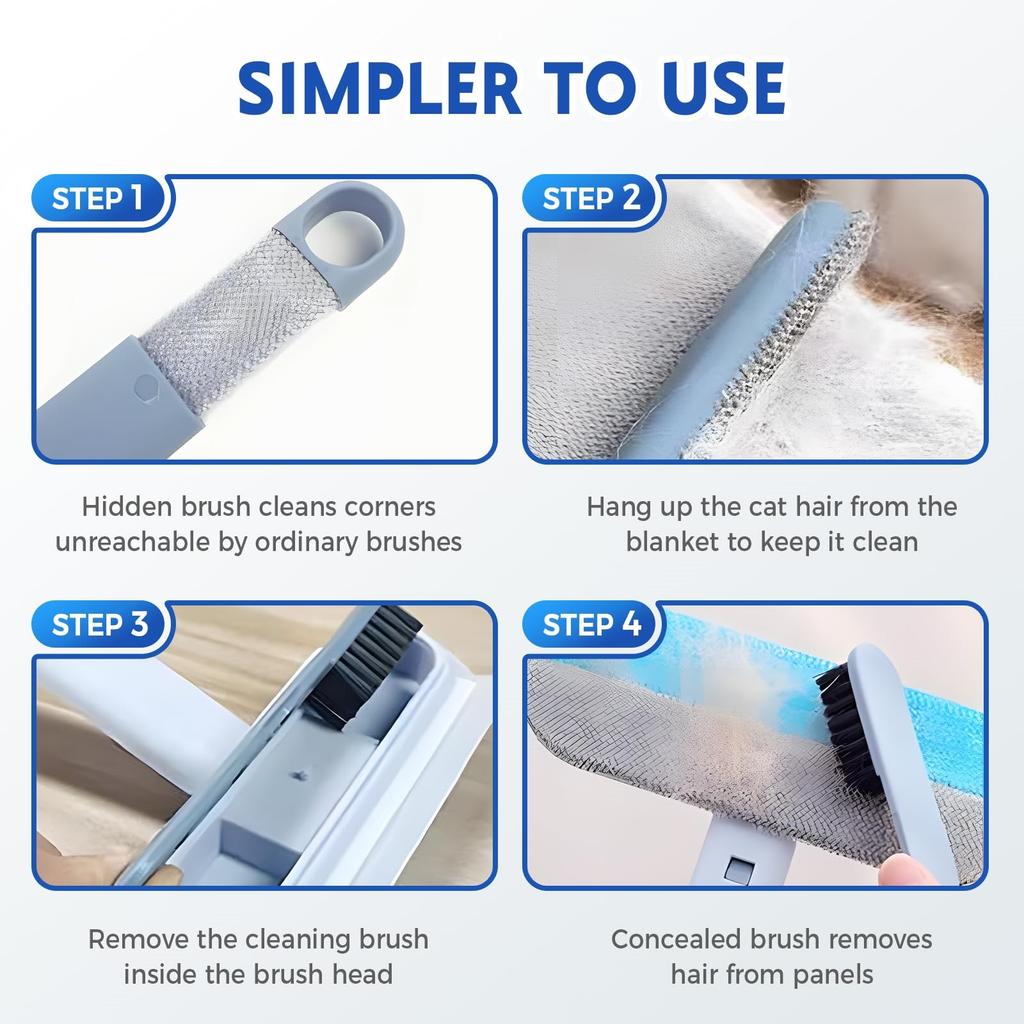 SIMPLER TO USE

STEP 1

Hidden brush cleans corners unreachable by ordinary brushes

STEP 2

Hang up the cat hair from the blanket to keep it clean

STEP 3

Remove the cleaning brush inside the brush head

STEP 4

Concealed brush removes hair from panels