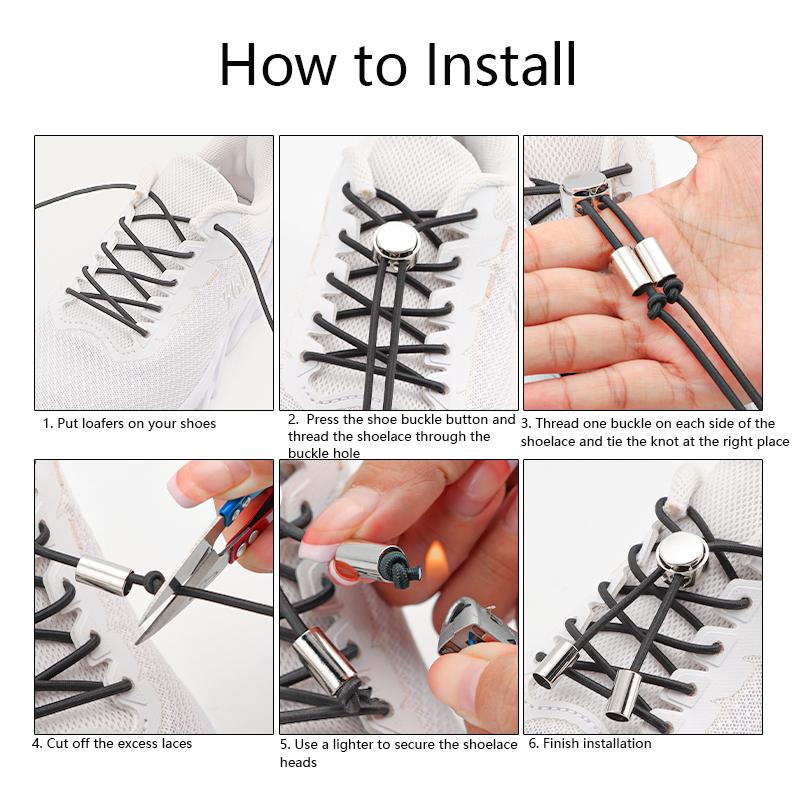 How to Install

1. Put loafers on your shoes

2. Press the shoe buckle button and thread the shoelace through the buckle hole

3. Thread one buckle on each side of the shoelace and tie the knot at the right place

4. Cut off the excess laces

5. Use a lighter to secure the shoelace heads

6. Finish installation