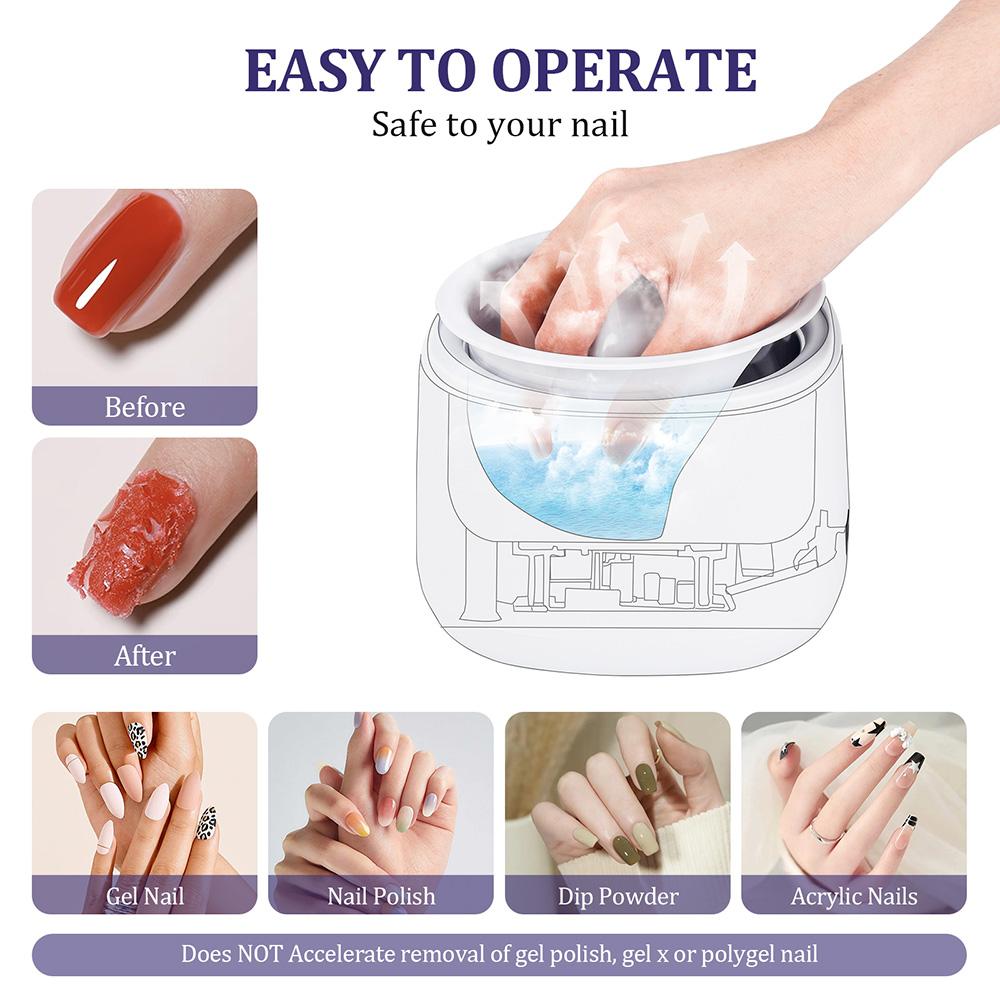 EASY TO OPERATE
Safe to your nail

Before

After

Gel Nail

Nail Polish

Dip Powder

Acrylic Nails

Does NOT Accelerate removal of gel polish, gel x or polygel nail