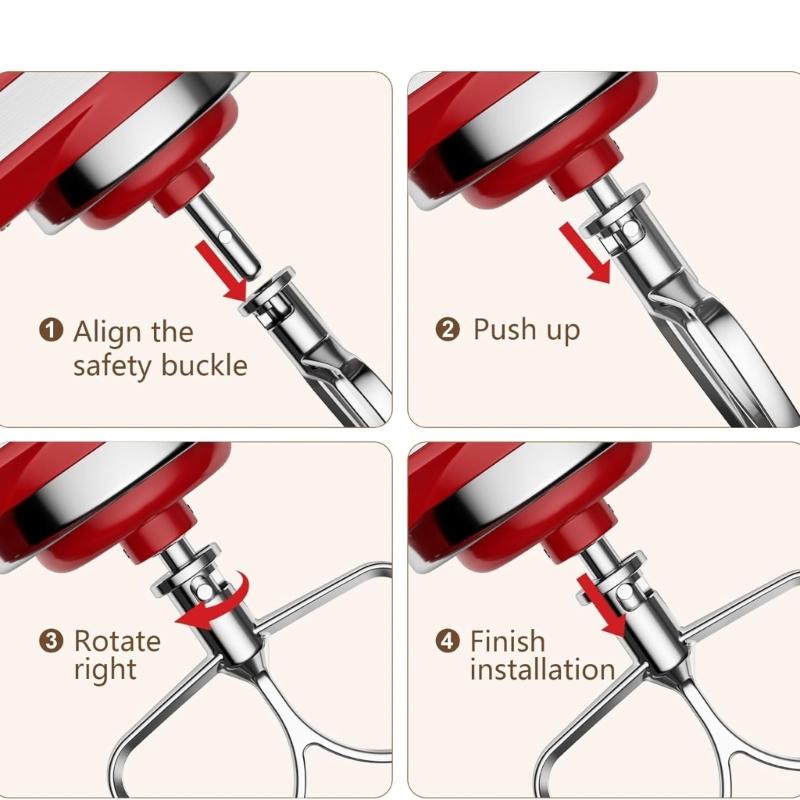 ❶ Align the safety buckle

❷ Push up

❸ Rotate right

❹ Finish installation