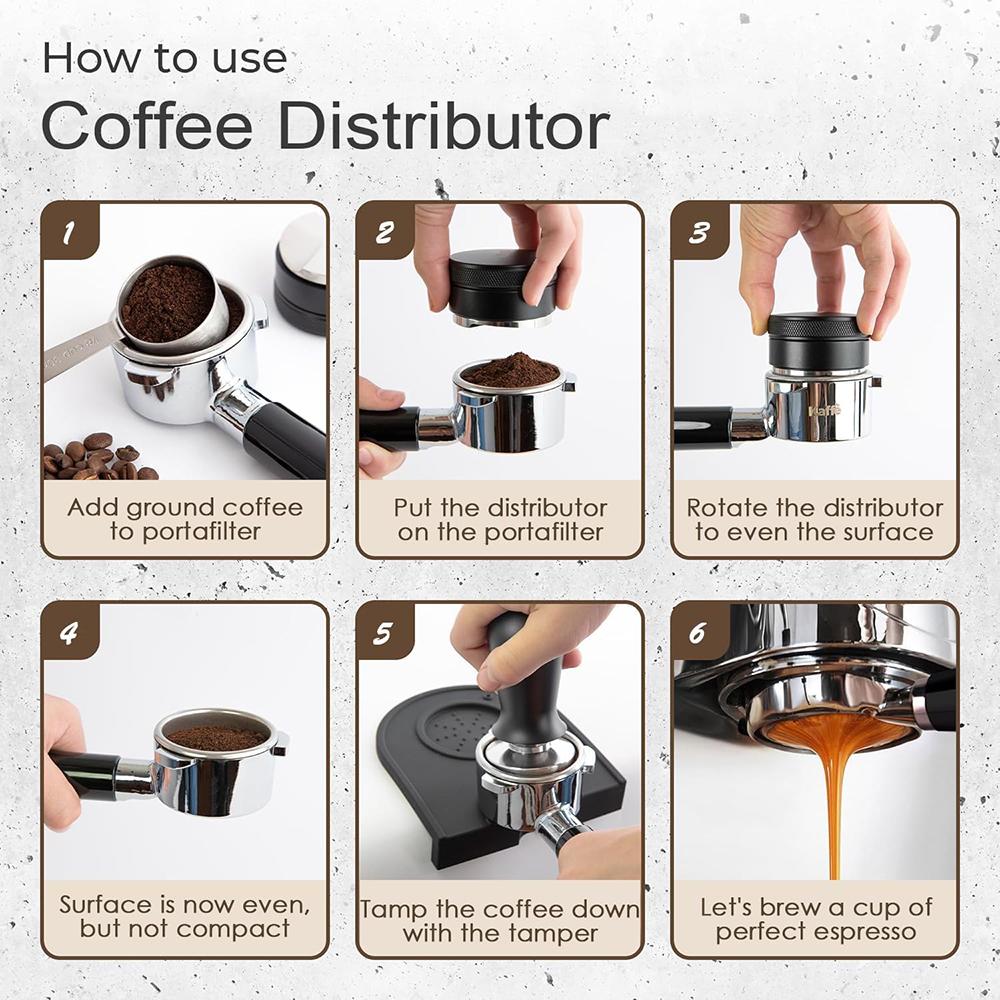 How to use
Coffee Distributor

1
Add ground coffee to portafilter

2
Put the distributor on the portafilter

3
Rotate the distributor to even the surface

4
Surface is now even, but not compact

5
Tamp the coffee down with the tamper

6
Let's brew a cup of perfect espresso