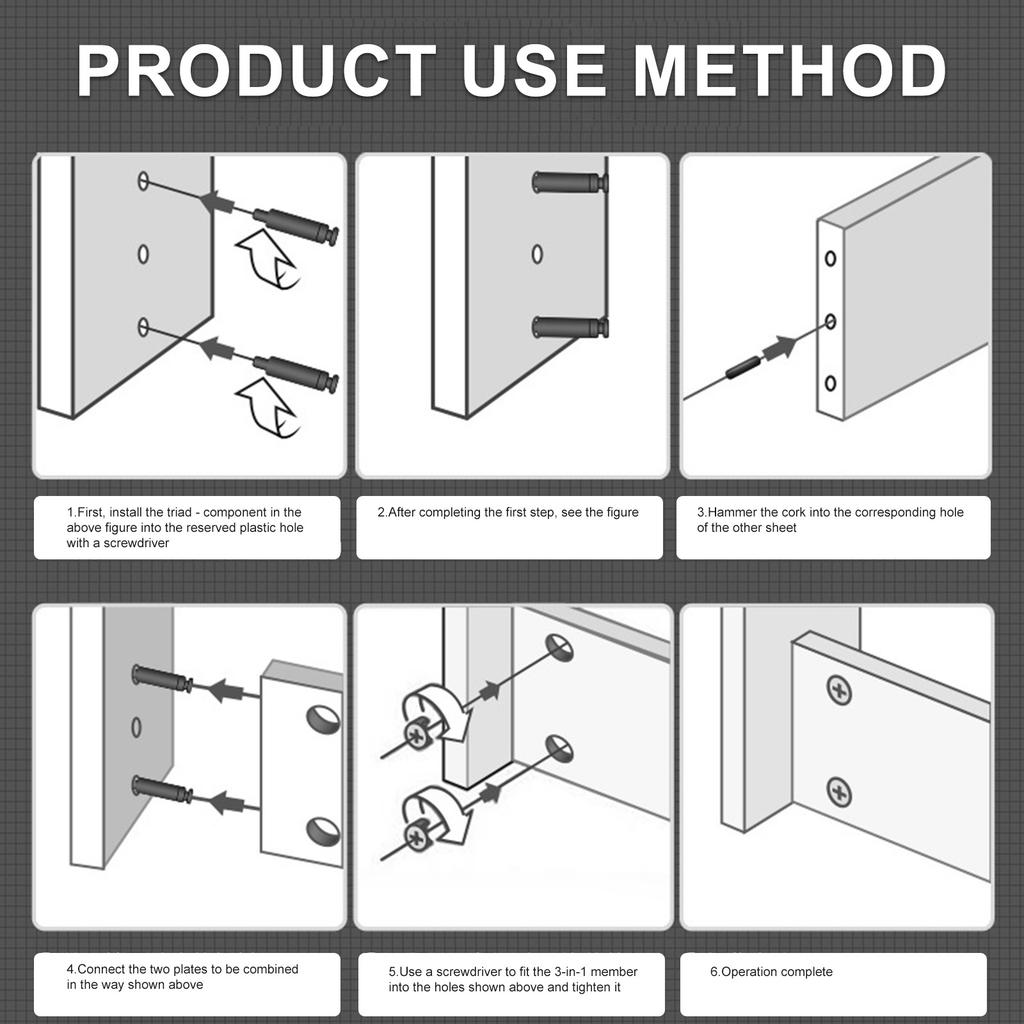 PRODUCT USE METHOD

1.First, install the triad - component in the above figure into the reserved plastic hole with a screwdriver

2.After completing the first step, see the figure

3.Hammer the cork into the corresponding hole of the other sheet

4.Connect the two plates to be combined in the way shown above

5.Use a screwdriver to fit the 3-in-1 member into the holes shown above and tighten it

6.Operation complete