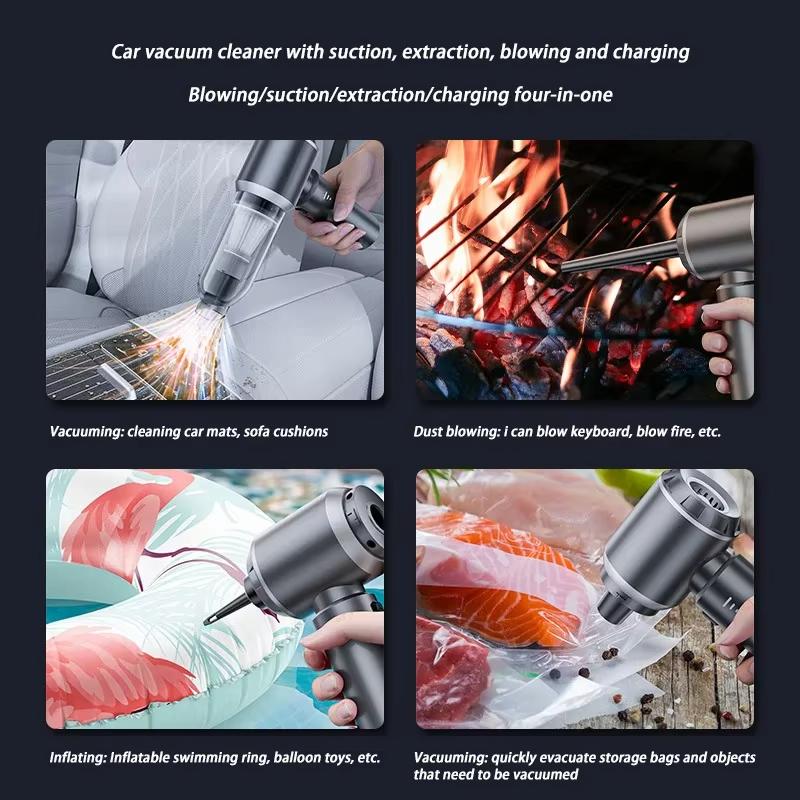 Car vacuum cleaner with suction, extraction, blowing and charging

Blowing/suction/extraction/charging four-in-one

Vacuuming: cleaning car mats, sofa cushions

Dust blowing: i can blow keyboard, blow fire, etc.

Inflating: Inflatable swimming ring, balloon toys, etc.

Vacuuming: quickly evacuate storage bags and objects that need to be vacuumed