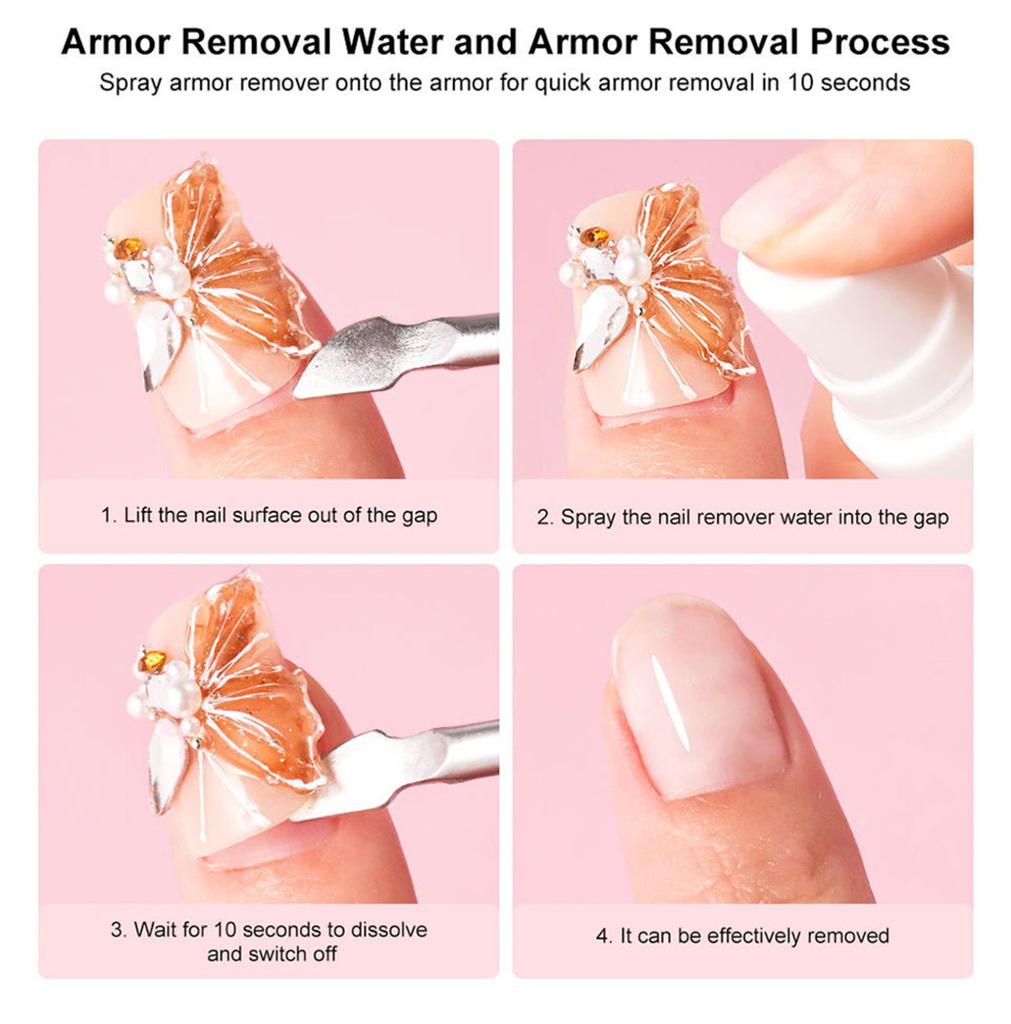 Armor Removal Water and Armor Removal Process

Spray armor remover onto the armor for quick armor removal in 10 seconds

1. Lift the nail surface out of the gap

2. Spray the nail remover water into the gap

3. Wait for 10 seconds to dissolve and switch off

4. It can be effectively removed