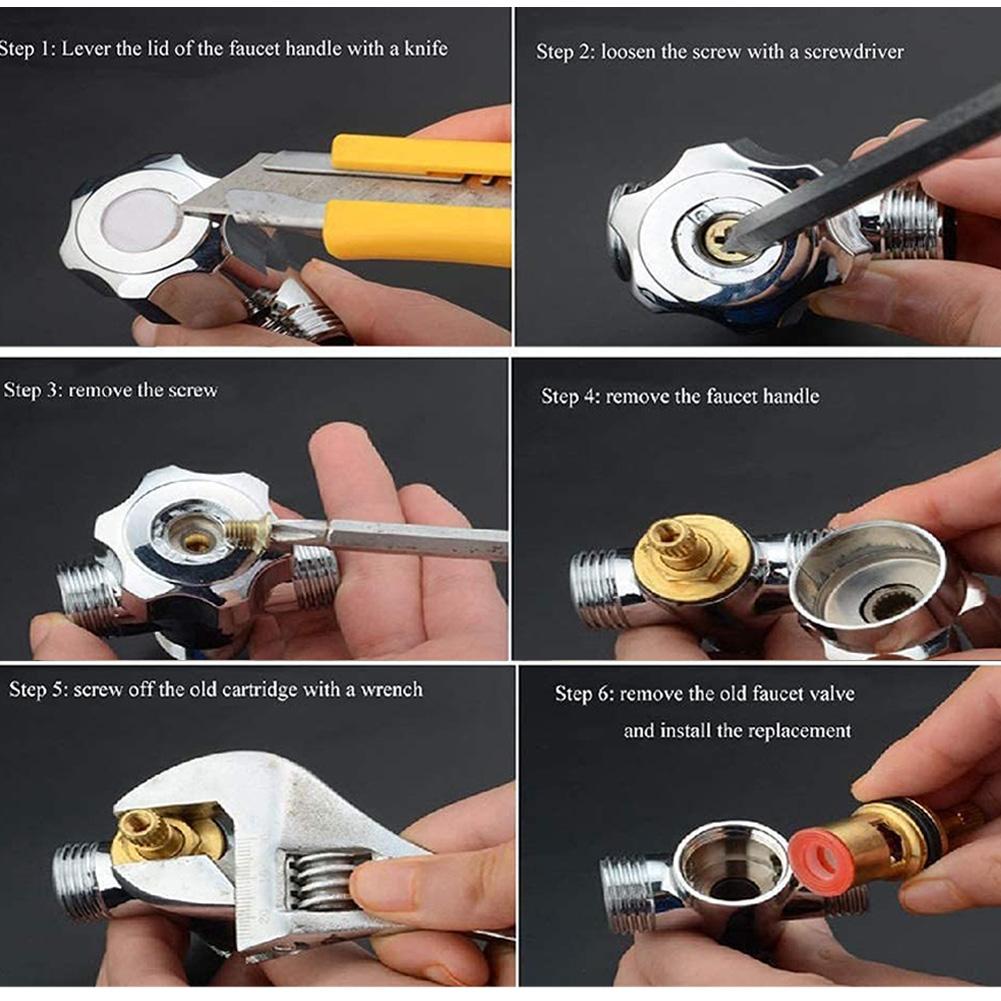 Step 1: Lever the lid of the faucet handle with a knife

Step 2: loosen the screw with a screwdriver

Step 3: remove the screw

Step 4: remove the faucet handle

Step 5: screw off the old cartridge with a wrench

Step 6: remove the old faucet valve and install the replacement