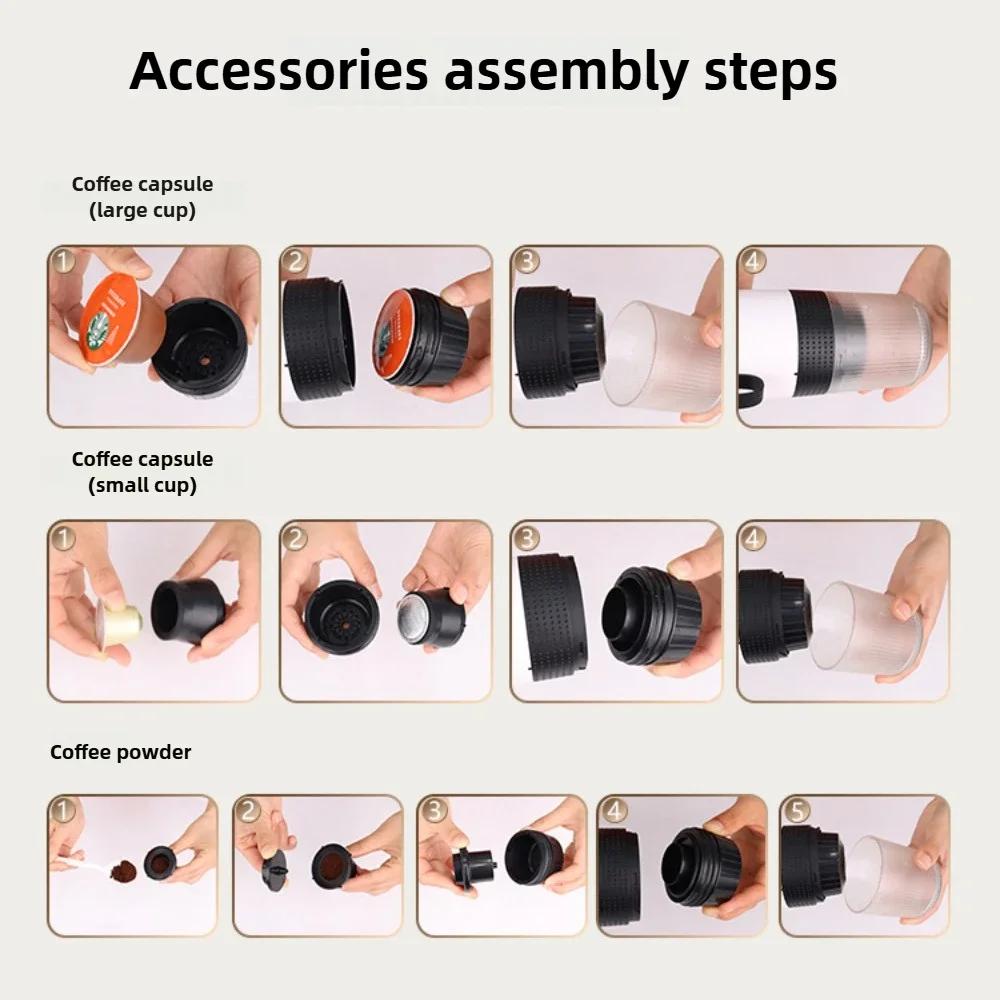 Accessories assembly steps

Coffee capsule (large cup)

1

2

3

4

Coffee capsule (small cup)

1

2

3

4

Coffee powder

1

2

3

4

5