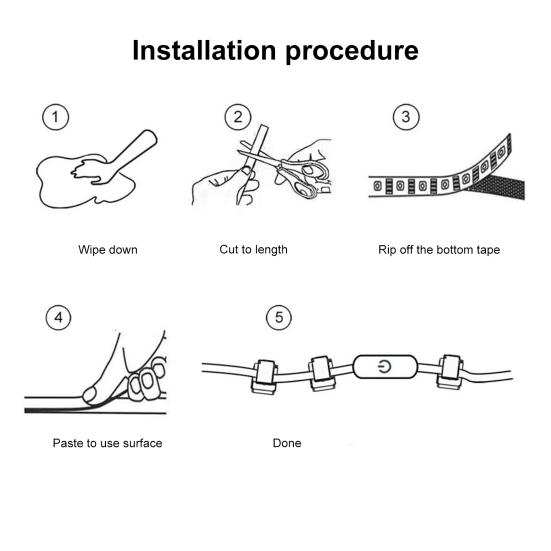 Installation procedure

1

Wipe down

2

Cut to length

3

Rip off the bottom tape

4

Paste to use surface

5

Done