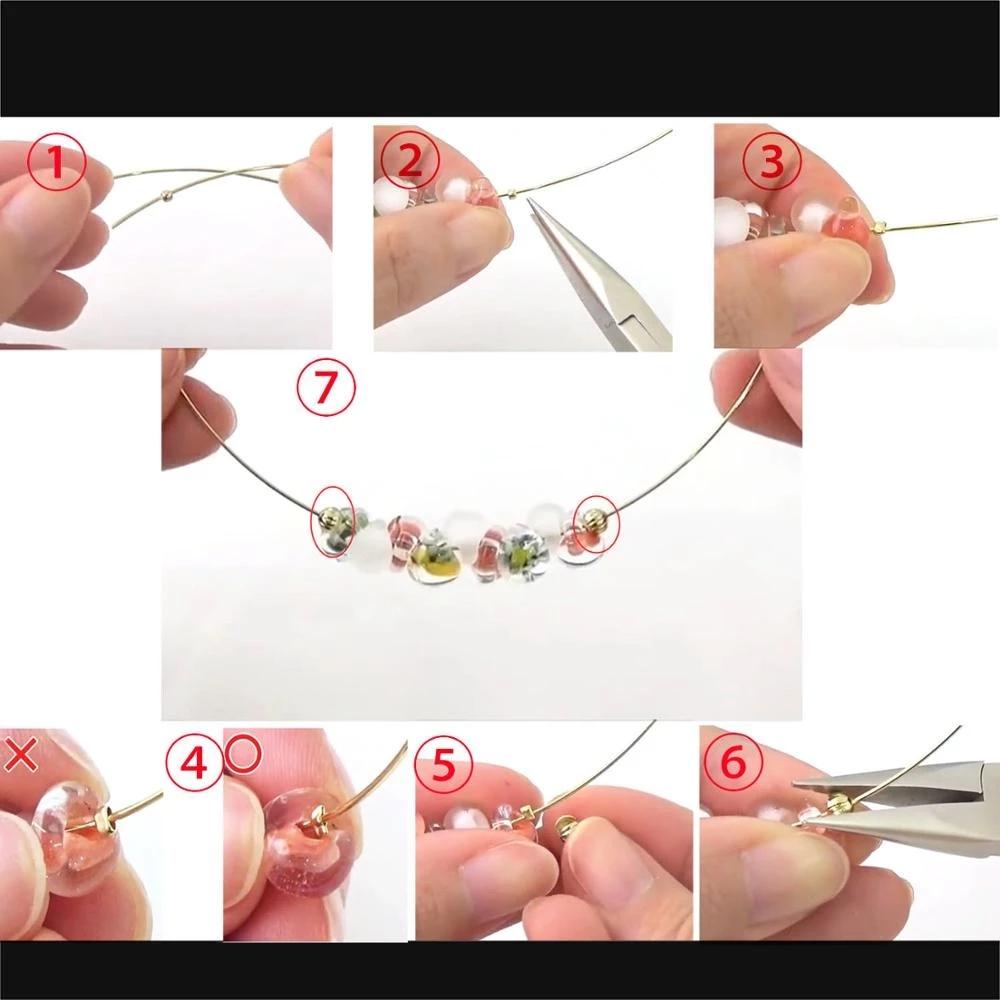 1

2

3

7

×

4

○

5

6