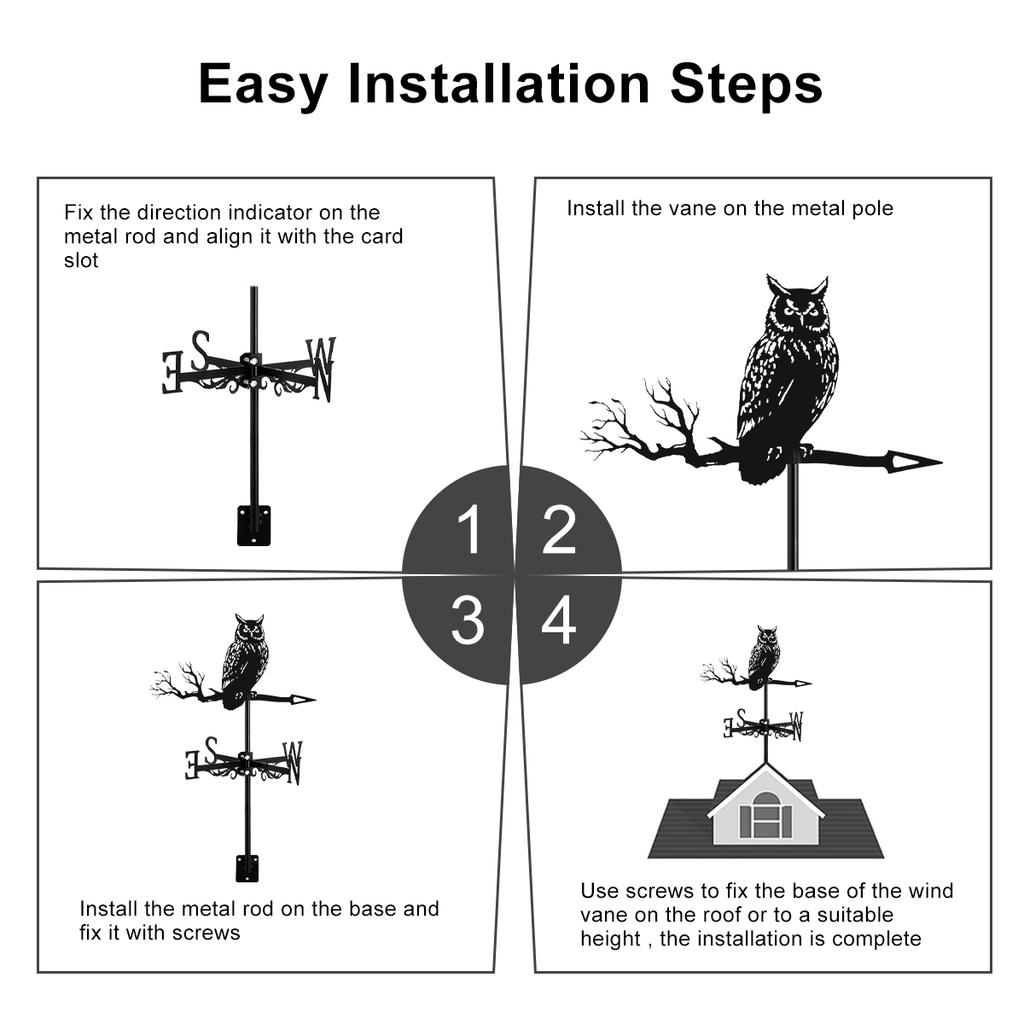 Easy Installation Steps

Fix the direction indicator on the metal rod and align it with the card slot

E S W

Install the vane on the metal pole

1 2
3 4

E S W

Install the metal rod on the base and fix it with screws

E S W

Use screws to fix the base of the wind vane on the roof or to a suitable height , the installation is complete