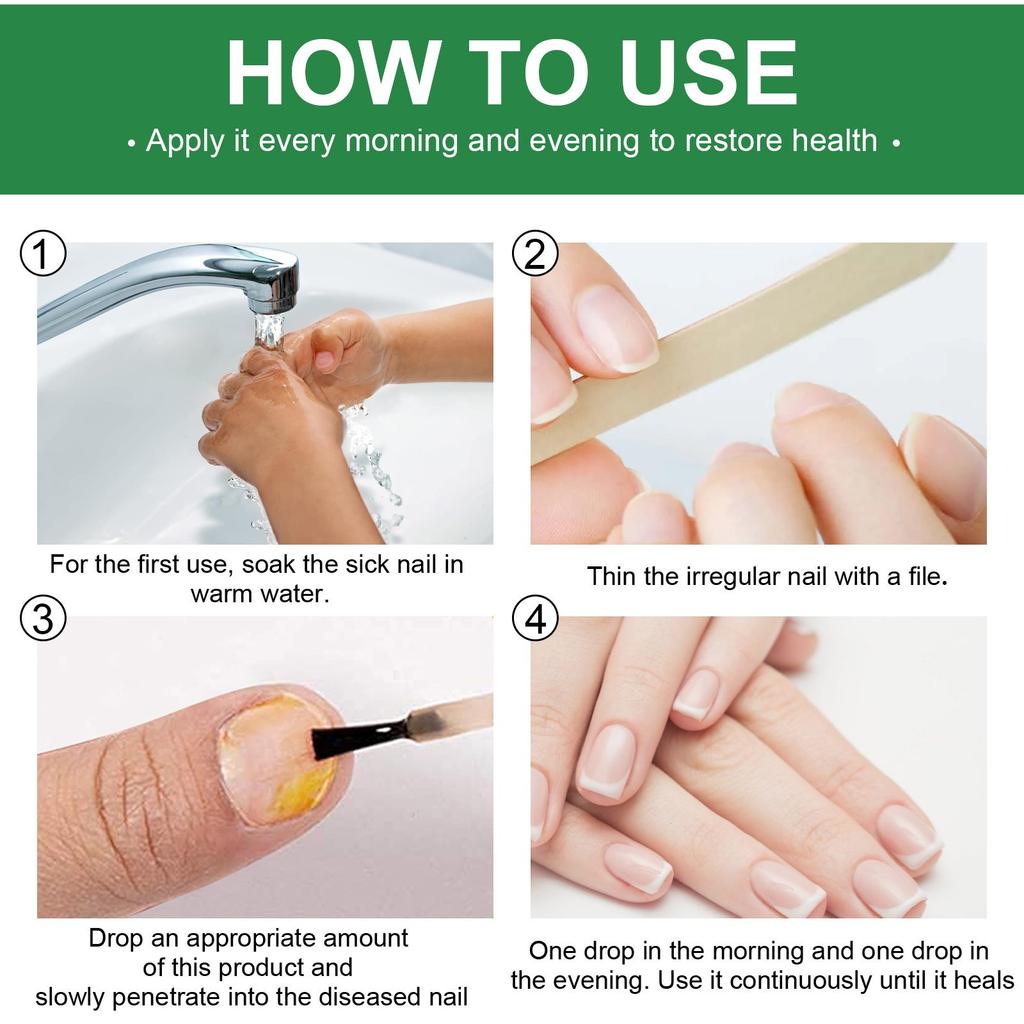 HOW TO USE

• Apply it every morning and evening to restore health •

①

For the first use, soak the sick nail in warm water.

②

Thin the irregular nail with a file.

③

Drop an appropriate amount of this product and slowly penetrate into the diseased nail

④

One drop in the morning and one drop in the evening. Use it continuously until it heals