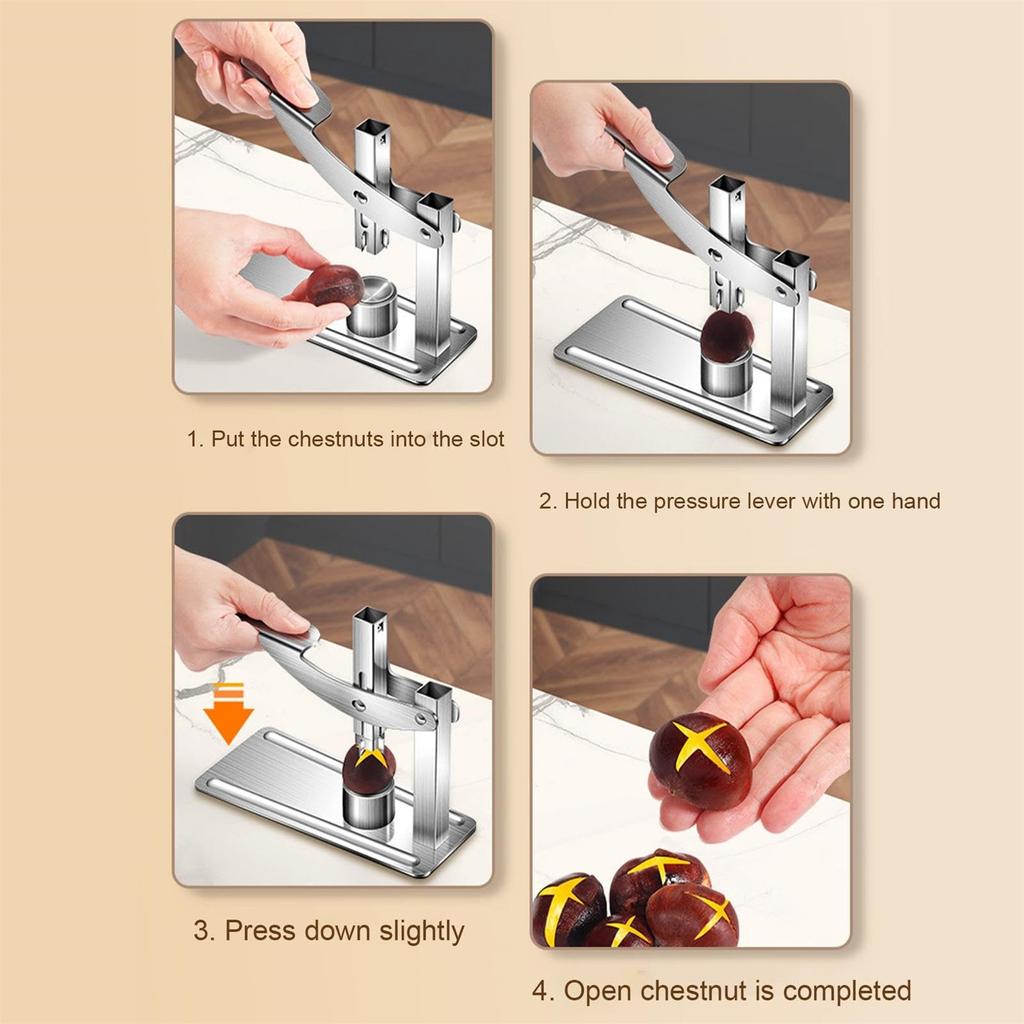 1. Put the chestnuts into the slot

2. Hold the pressure lever with one hand

3. Press down slightly

4. Open chestnut is completed