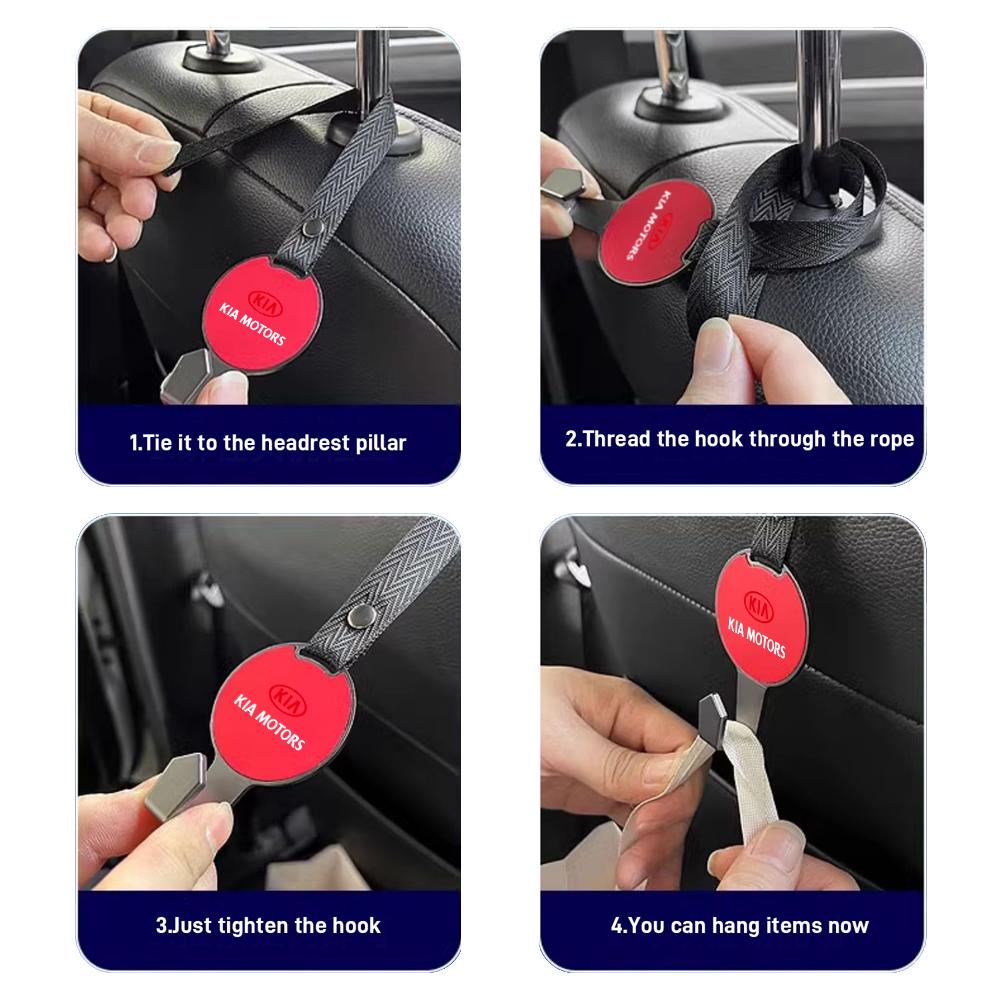 KIA
KIA MOTORS

1.Tie it to the headrest pillar

KIA
KIA MOTORS

2.Thread the hook through the rope

KIA
KIA MOTORS

3.Just tighten the hook

KIA
KIA MOTORS

4.You can hang items now