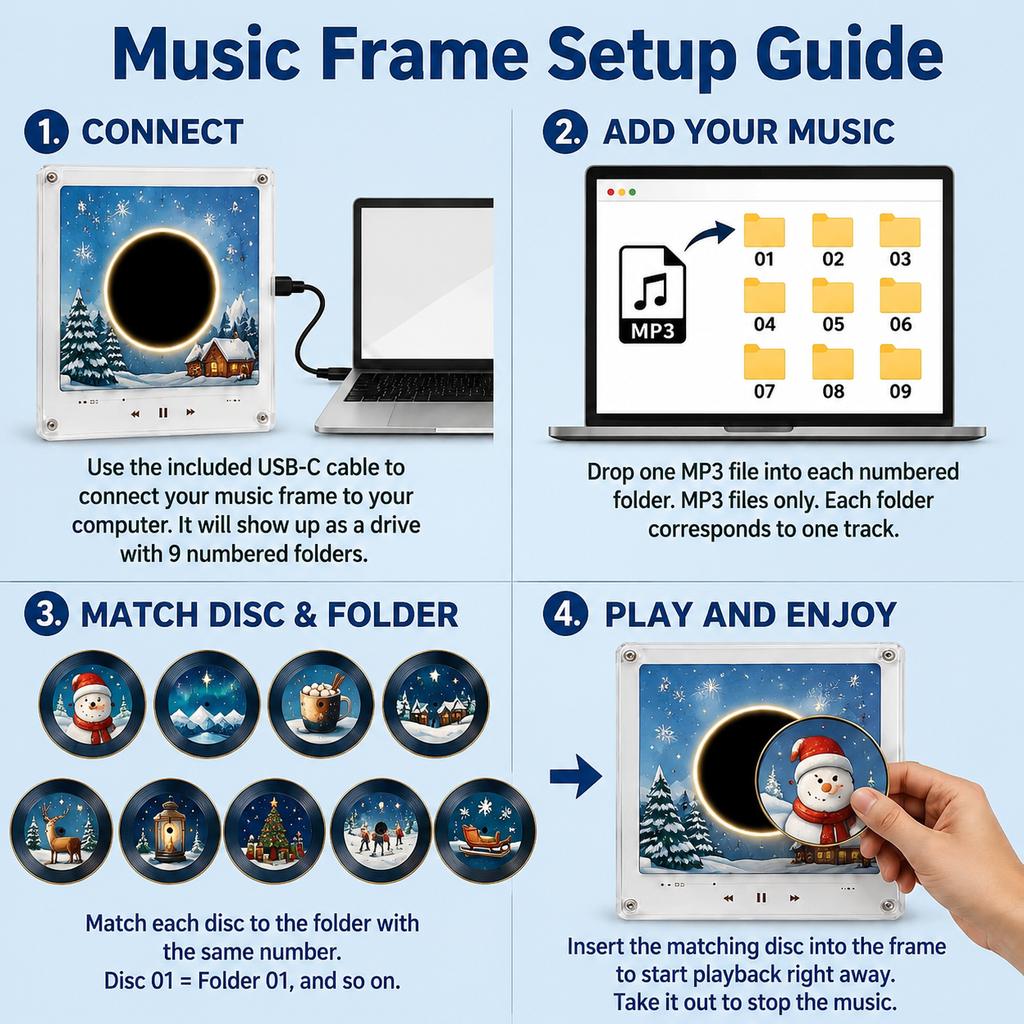 Music Frame Setup Guide

1. CONNECT

Use the included USB-C cable to connect your music frame to your computer. It will show up as a drive with 9 numbered folders.

2. ADD YOUR MUSIC

MP3

01 02 03
04 05 06
07 08 09

Drop one MP3 file into each numbered folder. MP3 files only. Each folder corresponds to one track.

3. MATCH DISC & FOLDER

Match each disc to the folder with the same number. Disc 01 = Folder 01, and so on.

4. PLAY AND ENJOY

Insert the matching disc into the frame to start playback right away. Take it out to stop the music.