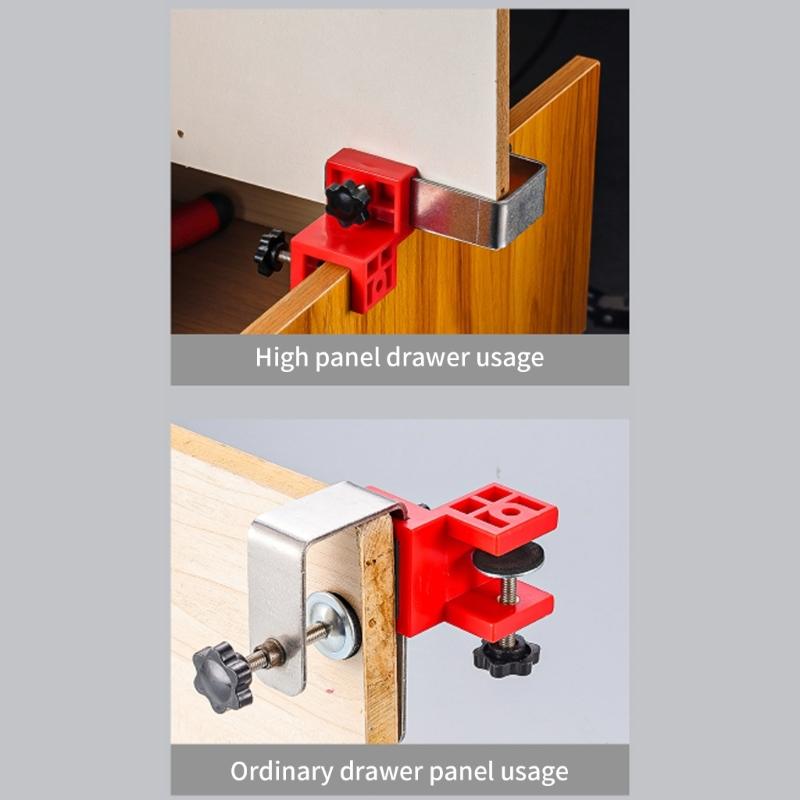 High panel drawer usage

Ordinary drawer panel usage