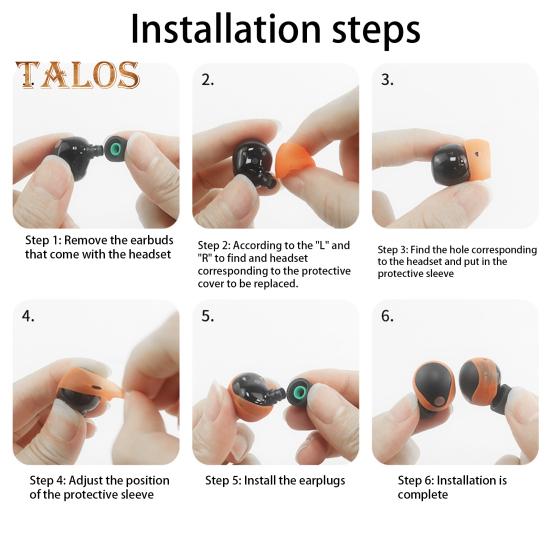 Installation steps

TALOS

Step 1: Remove the earbuds that come with the headset

2.

Step 2: According to the "L" and "R" to find and headset corresponding to the protective cover to be replaced.

3.

Step 3: Find the hole corresponding to the headset and put in the protective sleeve

4.

Step 4: Adjust the position of the protective sleeve

5.

Step 5: Install the earplugs

6.

Step 6: Installation is complete