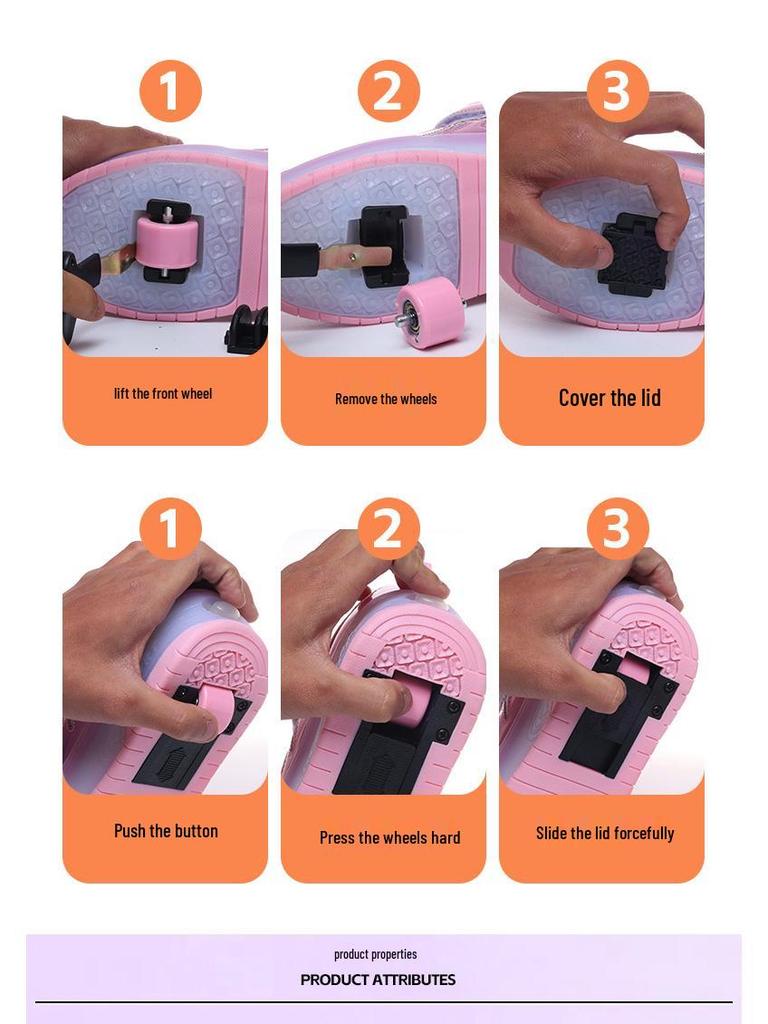 1

lift the front wheel

2

Remove the wheels

3

Cover the lid

1

Push the button

2

Press the wheels hard

3

Slide the lid forcefully

product properties

PRODUCT ATTRIBUTES